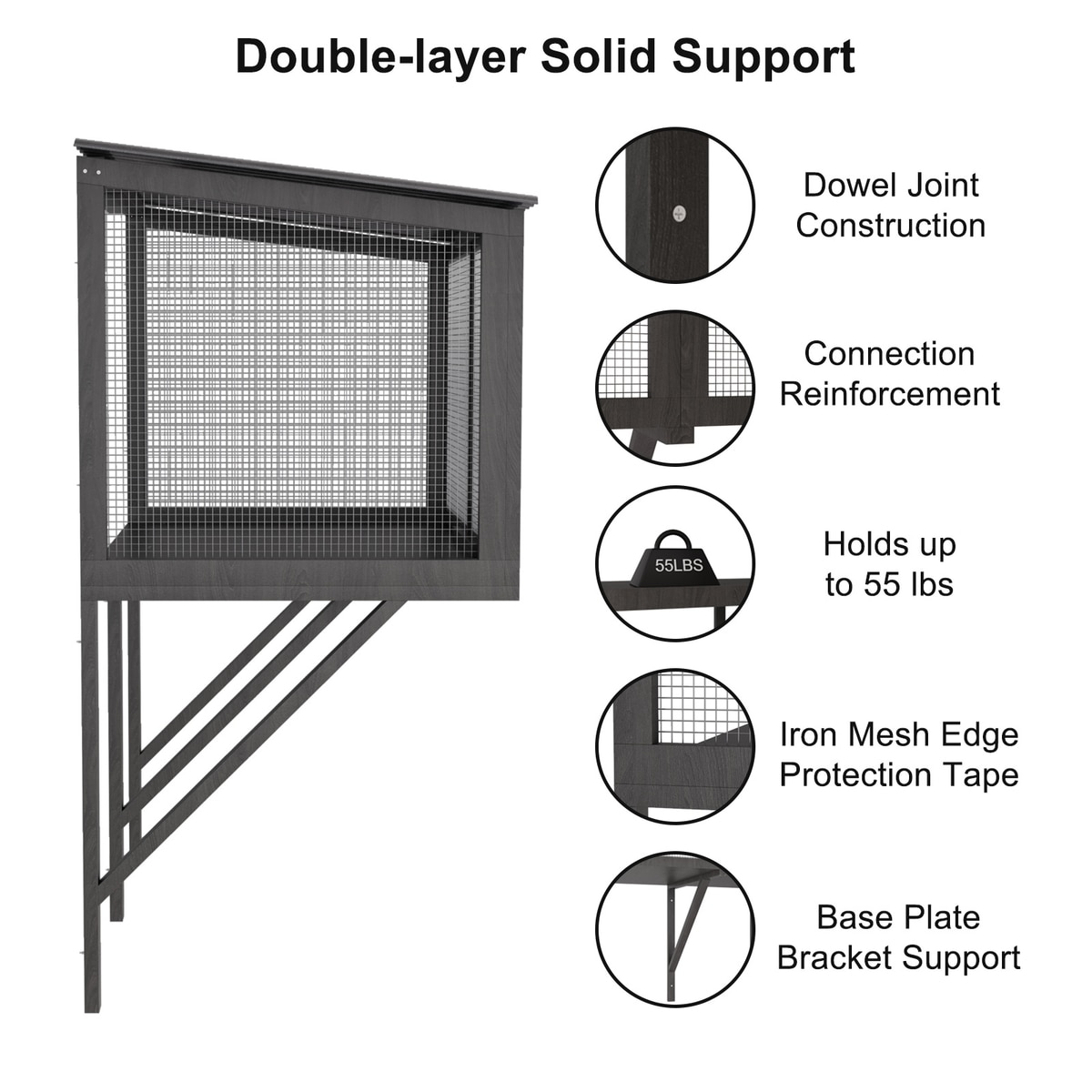 Double-layer Solid Support

Dowel Joint Construction

Connection Reinforcement

55LBS

Holds up to 55 lbs

Iron Mesh Edge Protection Tape

Base Plate Bracket Support