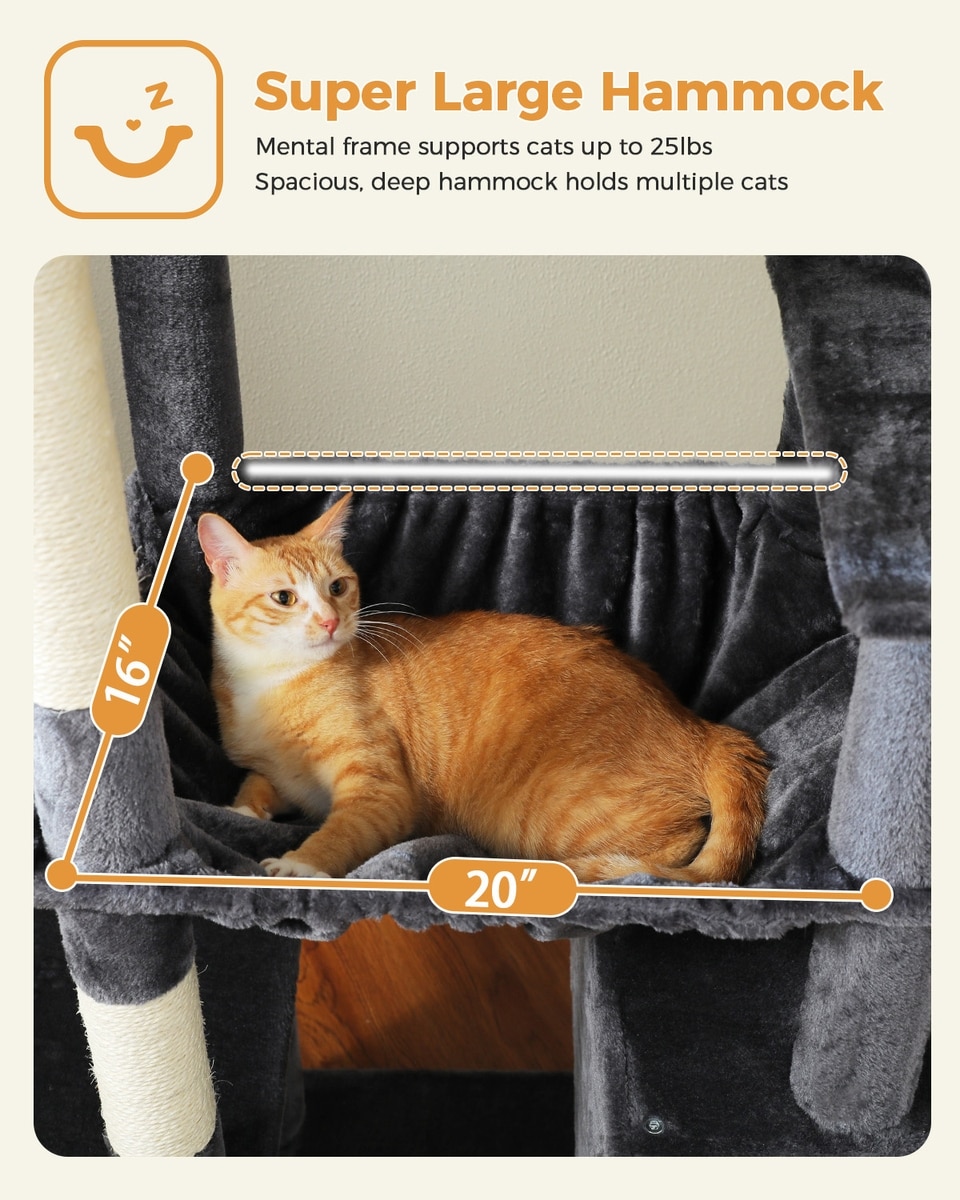 Super Large Hammock
Mental frame supports cats up to 25lbs
Spacious, deep hammock holds multiple cats

16"

20"