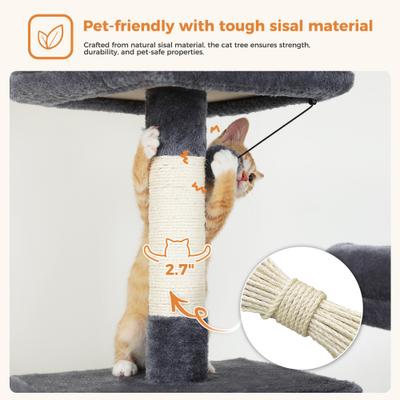 Pet-friendly with tough sisal material

Crafted from natural sisal material, the cat tree ensures strength, durability, and pet-safe properties.

2.7"