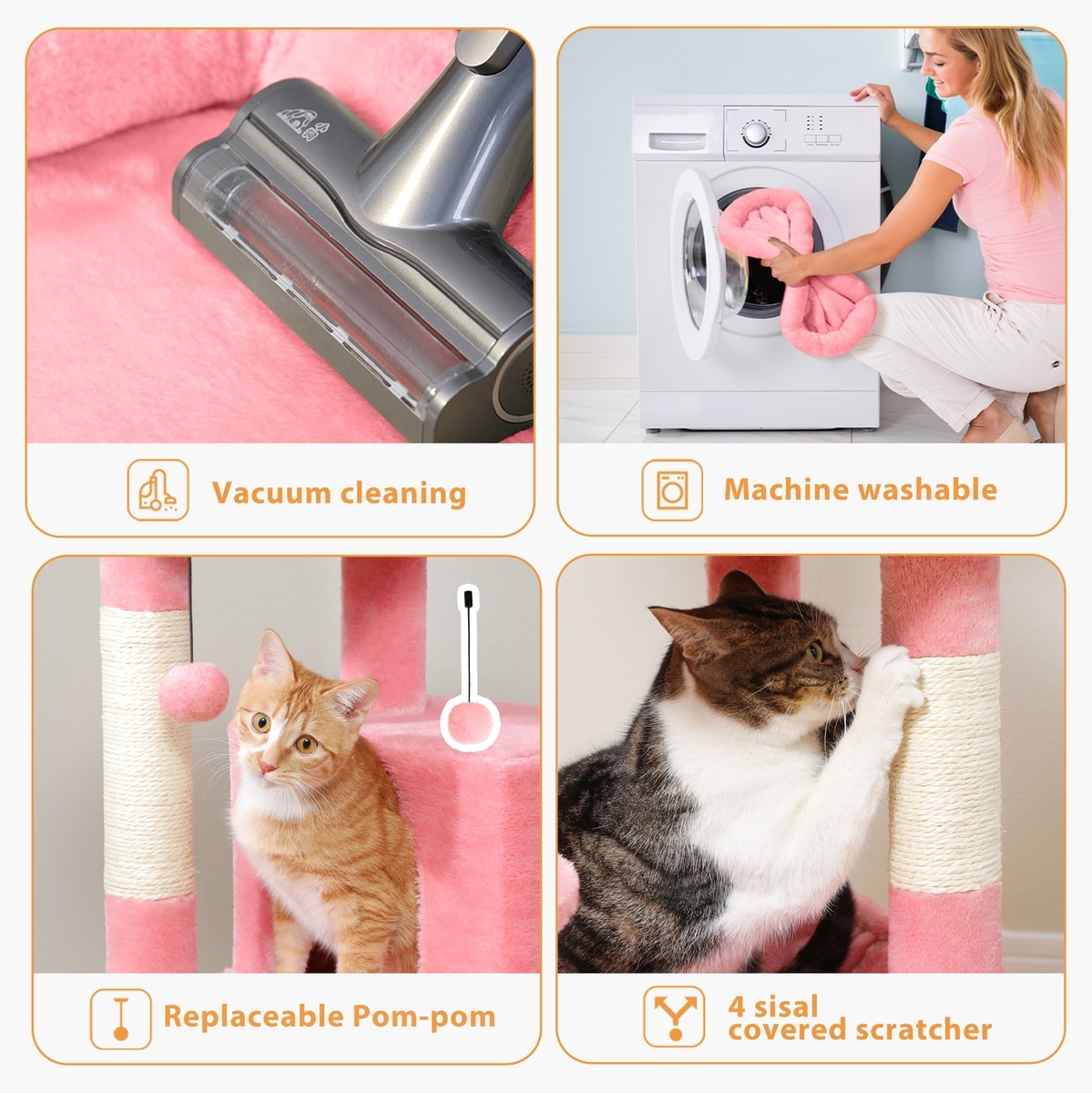 Vacuum cleaning

Machine washable

Replaceable Pom-pom

4 sisal covered scratcher