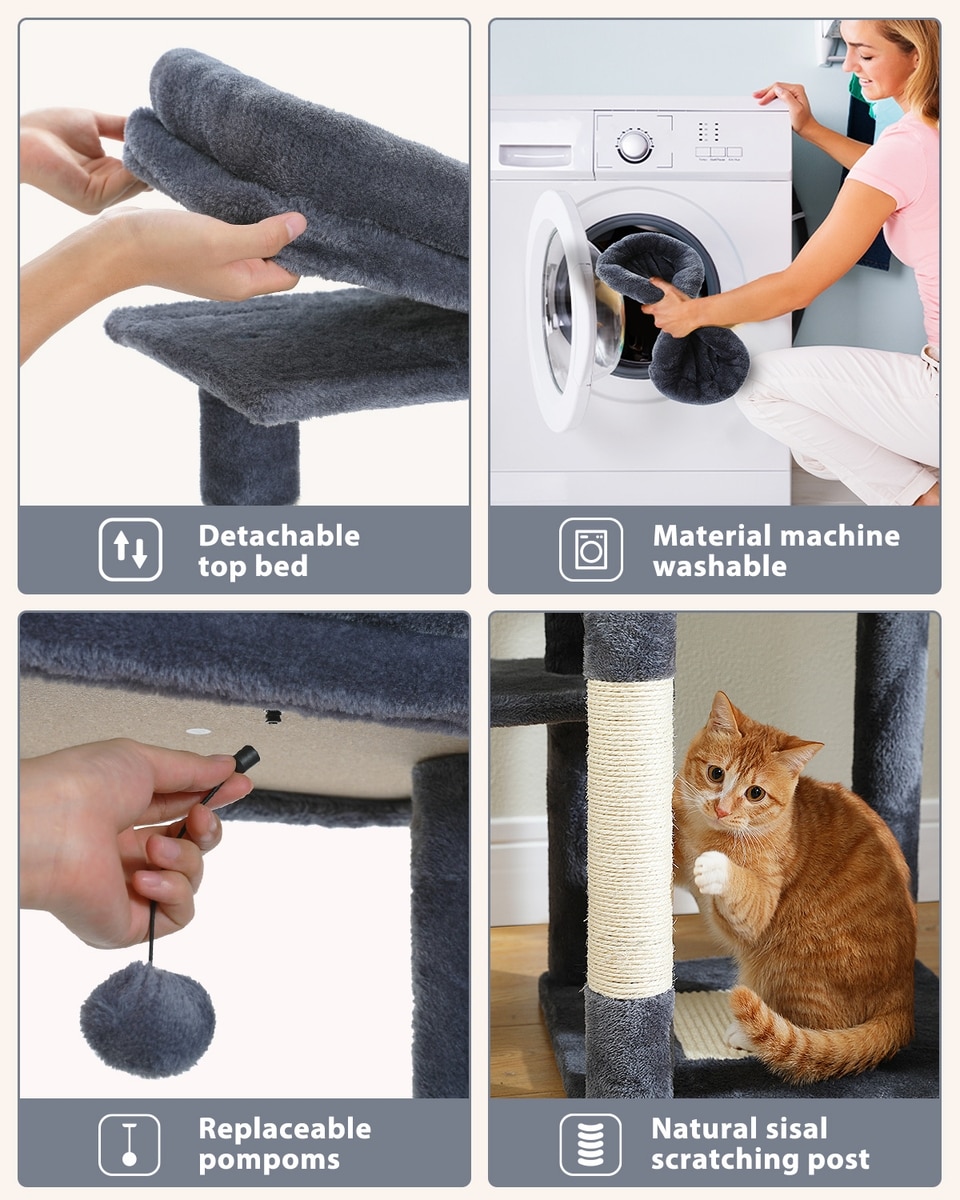 Detachable top bed

Material machine washable

Replaceable pompoms

Natural sisal scratching post