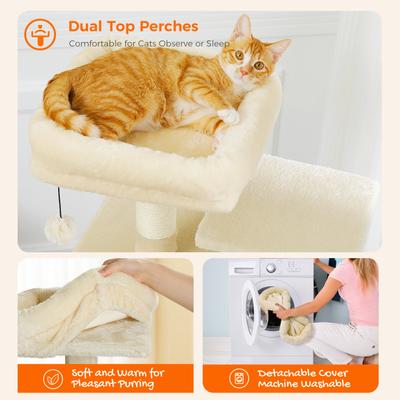 Dual Top Perches
Comfortable for Cats Observe or Sleep

Soft and Warm for Pleasant Purring

Detachable Cover Machine Washable