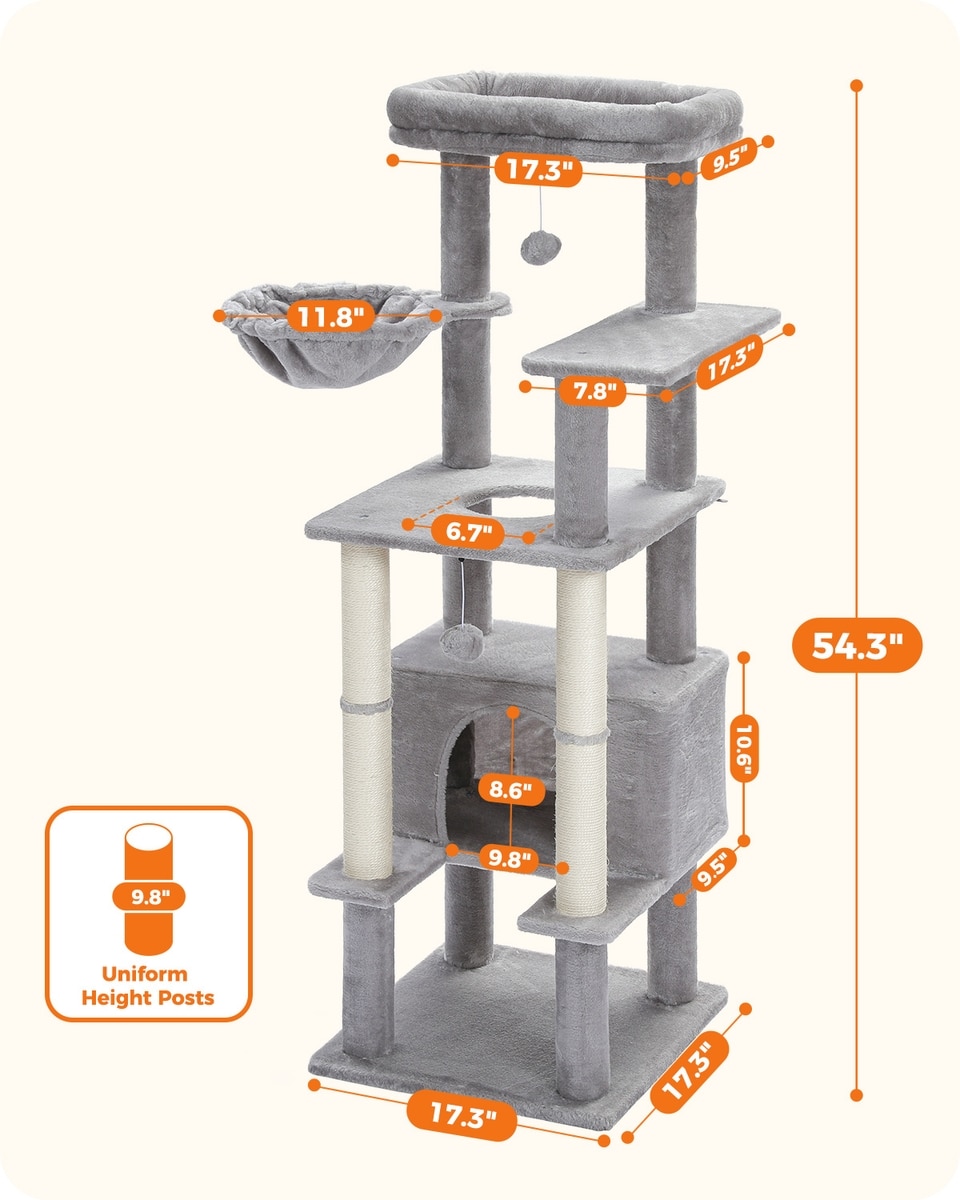 17.3"
9.5"
11.8"
7.8"
17.3"
6.7"
54.3"
10.6"
8.6"
9.8"
9.5"
9.8"
Uniform Height Posts
17.3"
17.3"