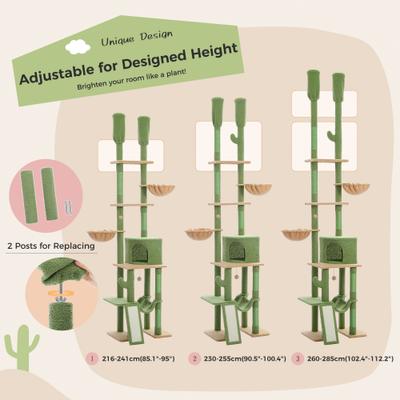 Unique Design
Adjustable for Designed Height
Brighten your room like a plant!

2 Posts for Replacing

1 216-241cm(85.1"-95")
2 230-255cm(90.5"-100.4")
3 260-285cm(102.4"-112.2")