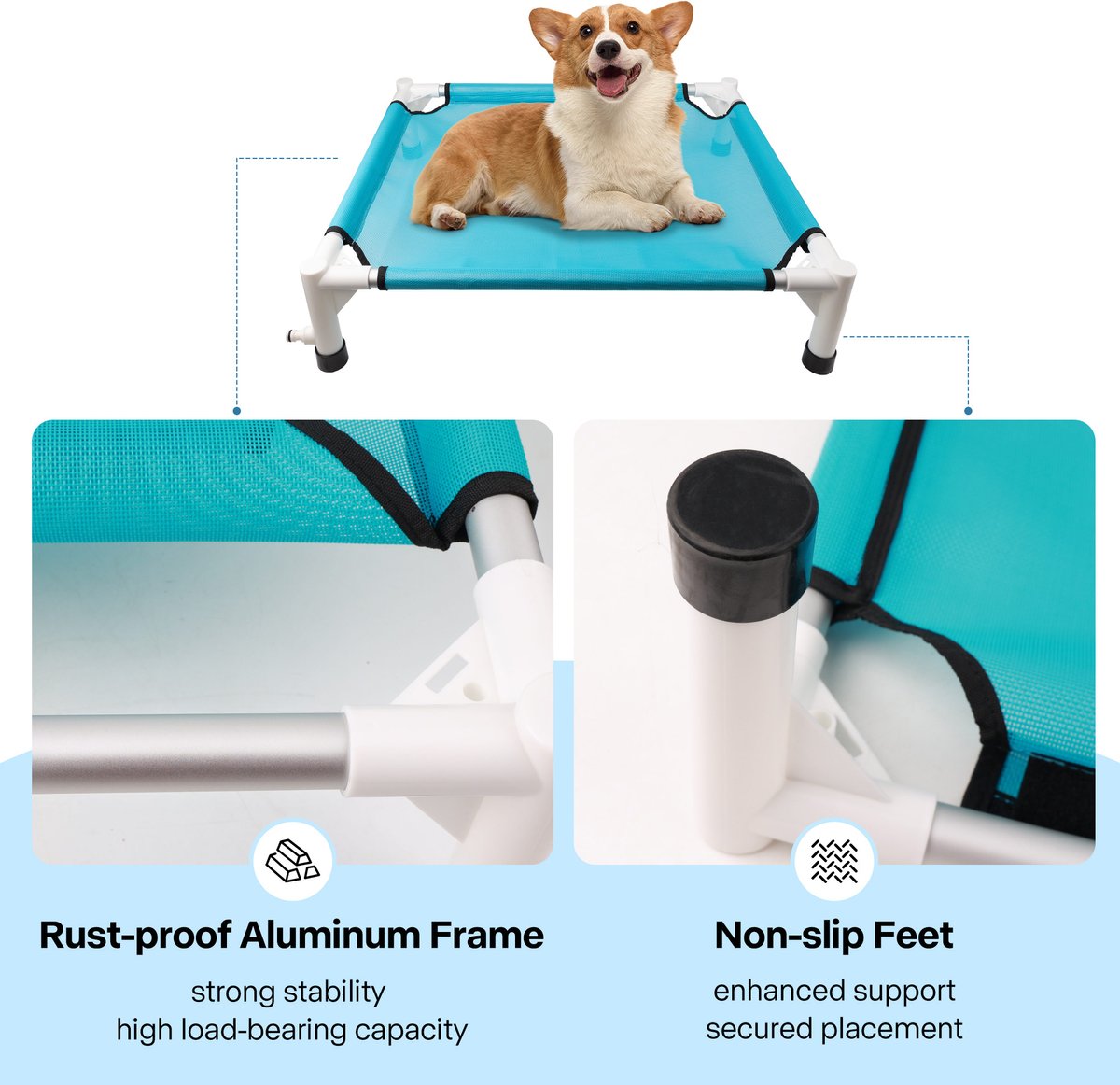 Rust-proof Aluminum Frame

strong stability
high load-bearing capacity

Non-slip Feet

enhanced support
secured placement