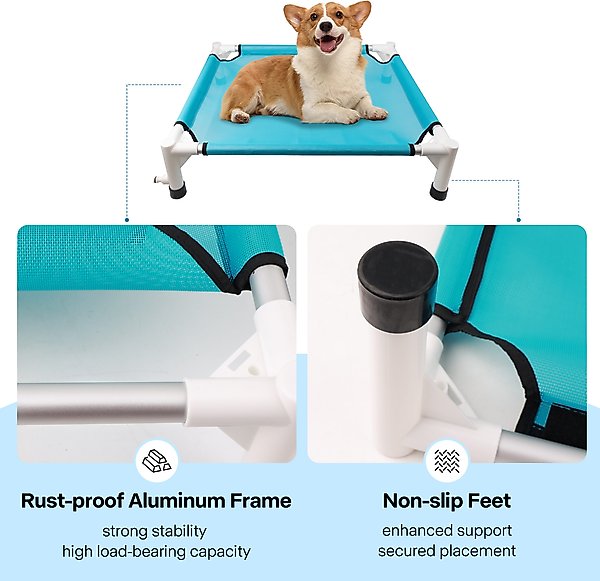 Rust-proof Aluminum Frame

strong stability
high load-bearing capacity

Non-slip Feet

enhanced support
secured placement