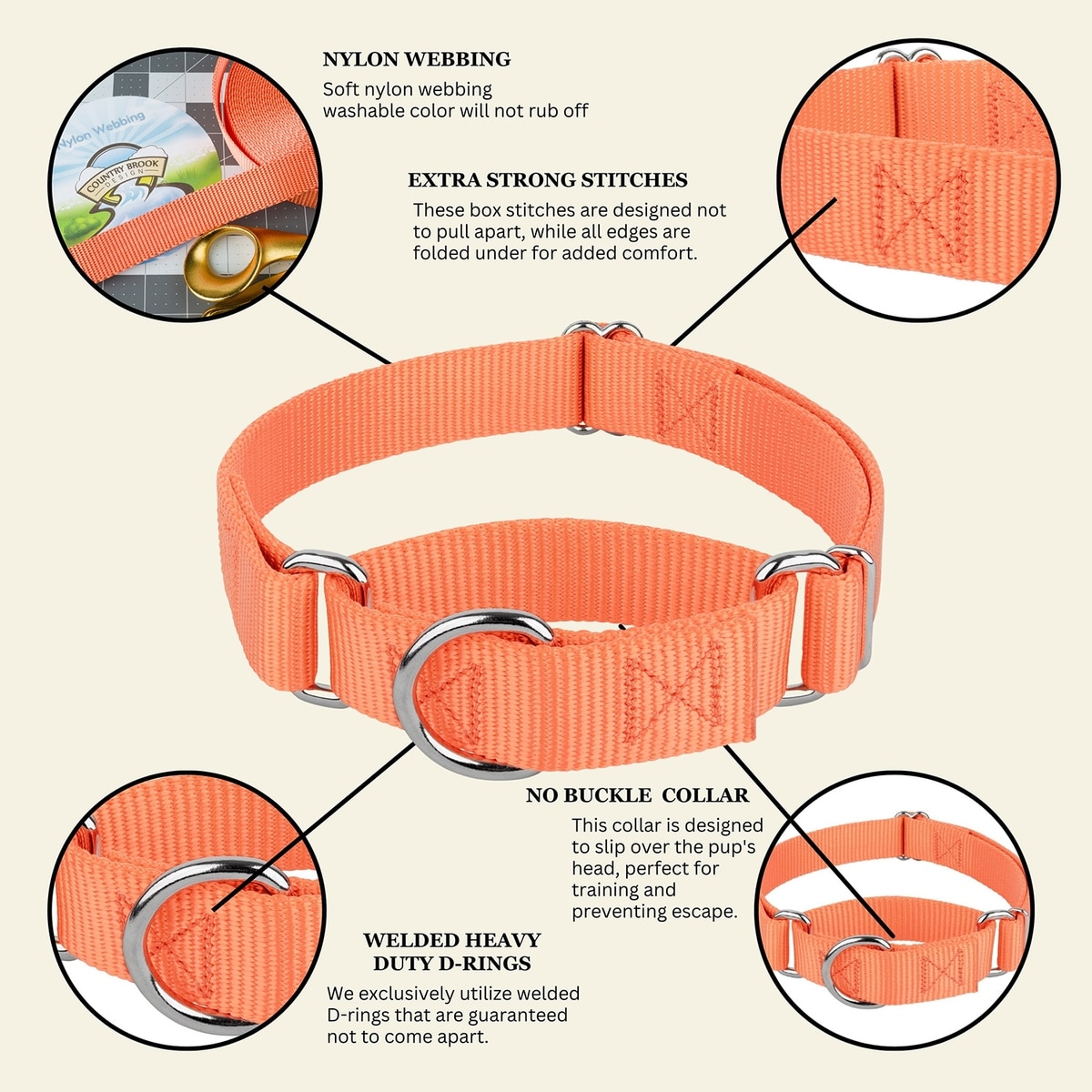 Nylon Webbing
COUNTRY BROOK
DESIGN

NYLON WEBBING
Soft nylon webbing
washable color will not rub off

EXTRA STRONG STITCHES
These box stitches are designed not to pull apart, while all edges are folded under for added comfort.

NO BUCKLE COLLAR
This collar is designed to slip over the pup's head, perfect for training and preventing escape.

WELDED HEAVY DUTY D-RINGS
We exclusively utilize welded D-rings that are guaranteed not to come apart.