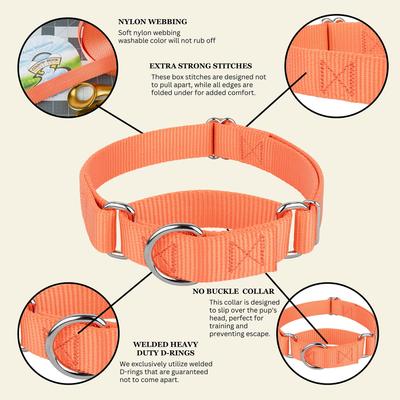 NYLON WEBBING
Soft nylon webbing washable color will not rub off

EXTRA STRONG STITCHES
These box stitches are designed not to pull apart, while all edges are folded under for added comfort.

NO BUCKLE COLLAR
This collar is designed to slip over the pup's head, perfect for training and preventing escape.

WELDED HEAVY DUTY D-RINGS
We exclusively utilize welded D-rings that are guaranteed not to come apart.