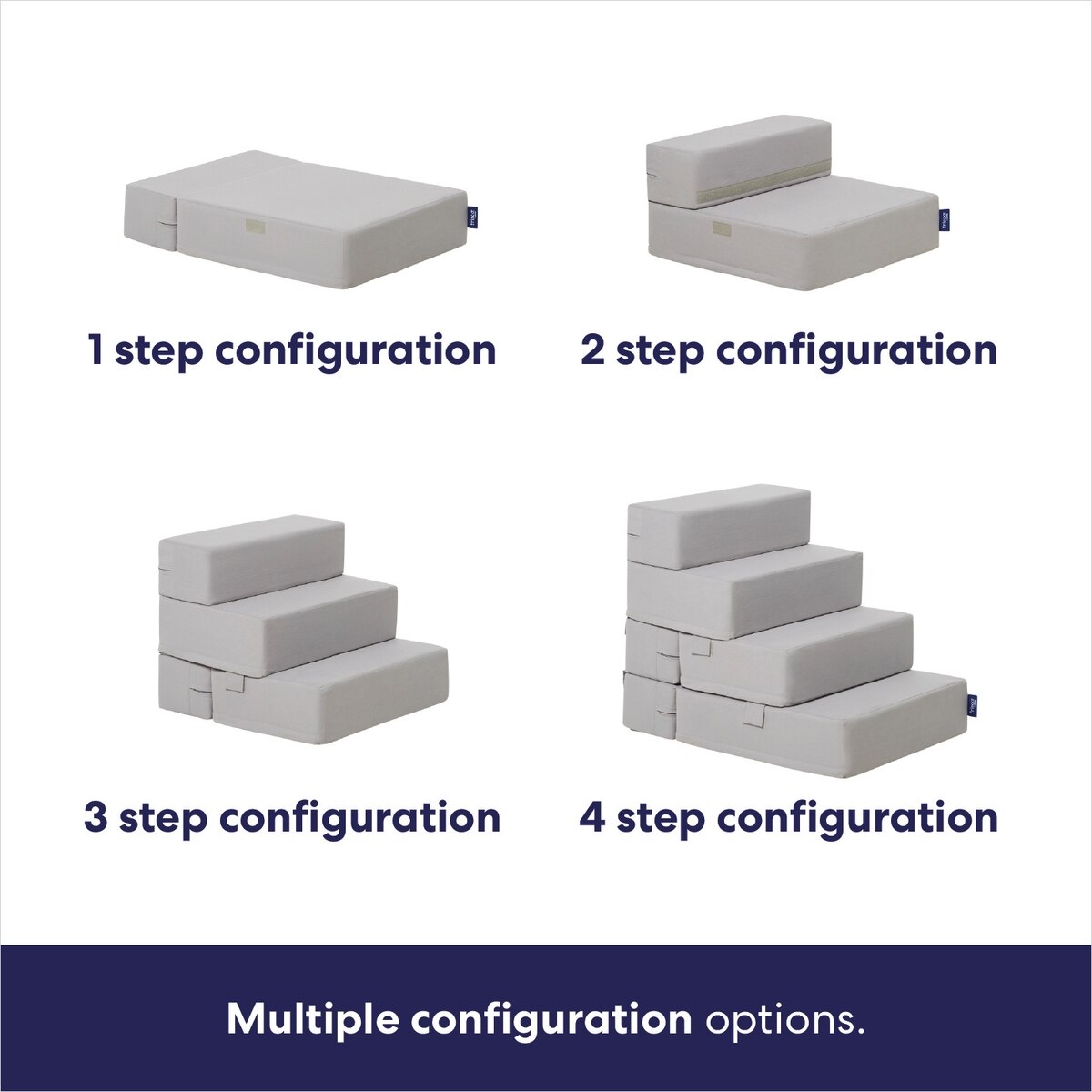 1 step configuration

2 step configuration

3 step configuration

4 step configuration

Multiple configuration options.