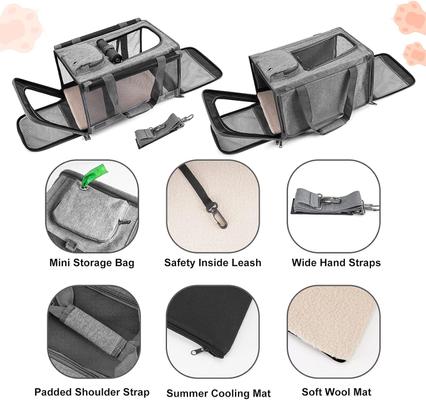 Mini Storage Bag

Safety Inside Leash

Wide Hand Straps

Padded Shoulder Strap

Summer Cooling Mat

Soft Wool Mat