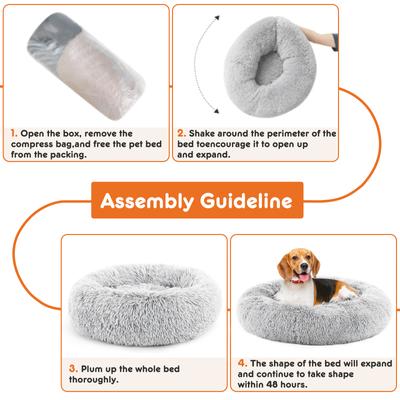 1. Open the box, remove the compress bag,and free the pet bed from the packing.

2. Shake around the perimeter of the bed toencourage it to open up and expand.

Assembly Guideline

3. Plum up the whole bed thoroughly.

4. The shape of the bed will expand and continue to take shape within 48 hours.