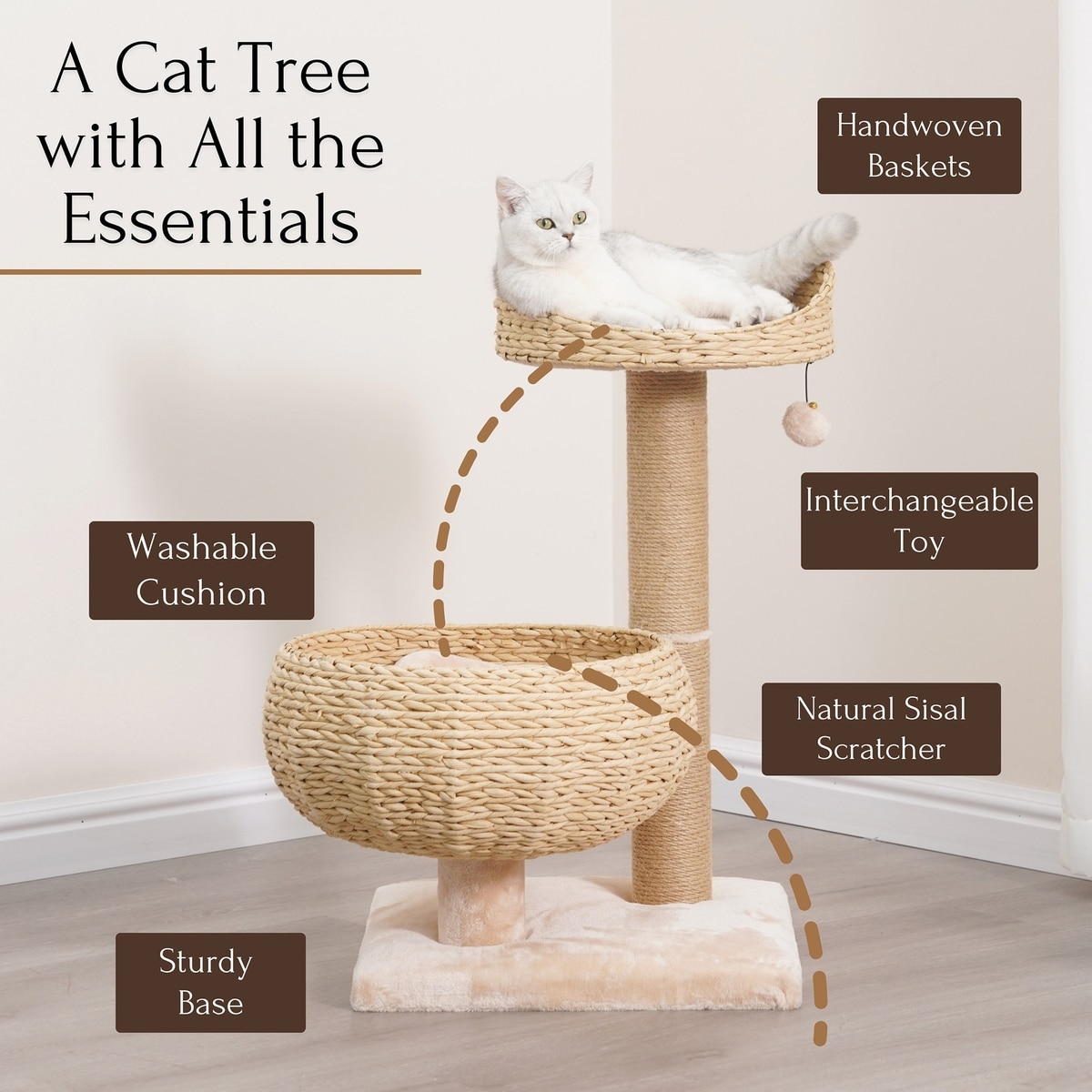 A Cat Tree with All the Essentials

Handwoven Baskets

Interchangeable Toy

Washable Cushion

Natural Sisal Scratcher

Sturdy Base