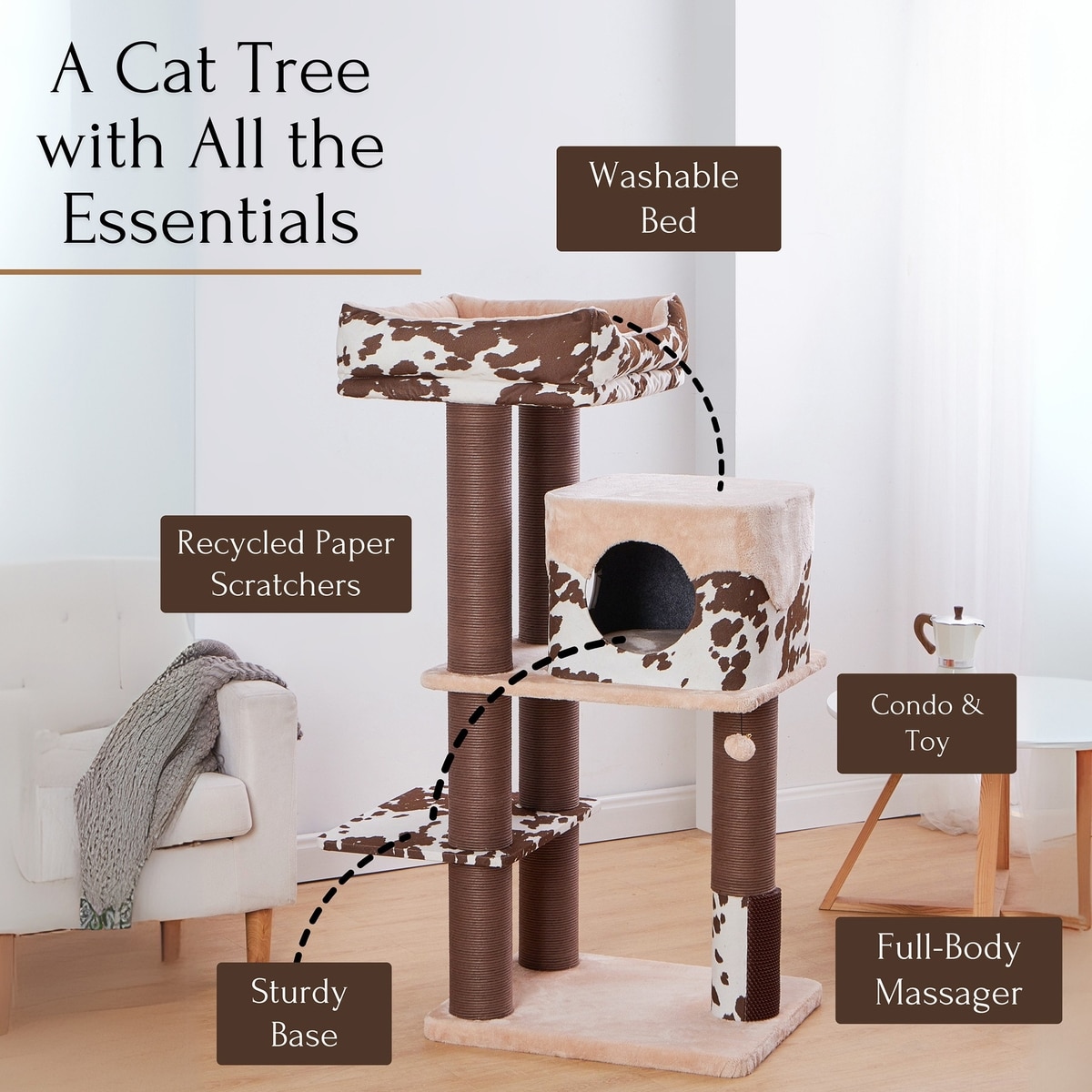 A Cat Tree with All the Essentials

Washable Bed

Recycled Paper Scratchers

Condo & Toy

Full-Body Massager

Sturdy Base