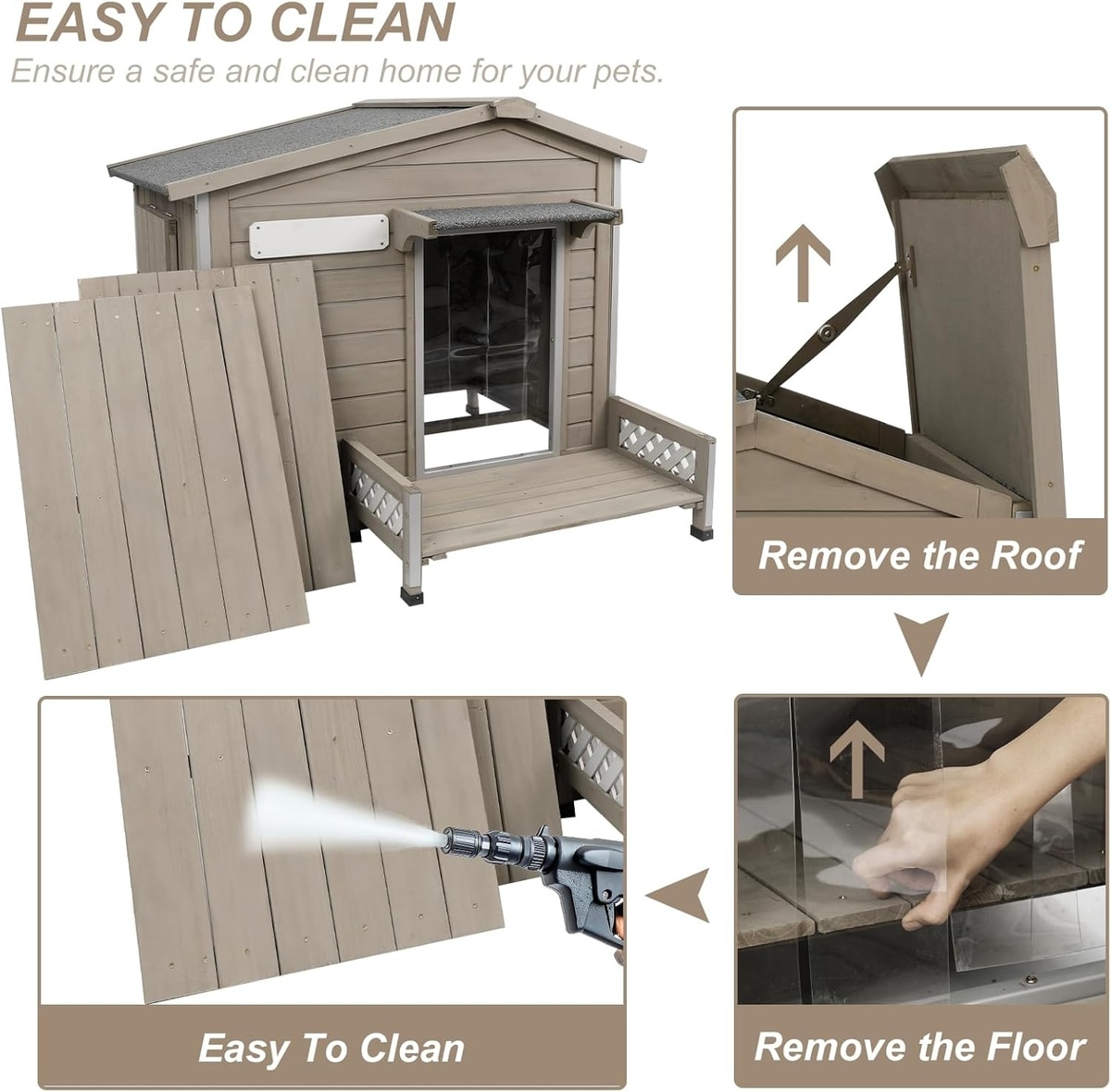 EASY TO CLEAN

Ensure a safe and clean home for your pets.

Remove the Roof

Remove the Floor

Easy To Clean