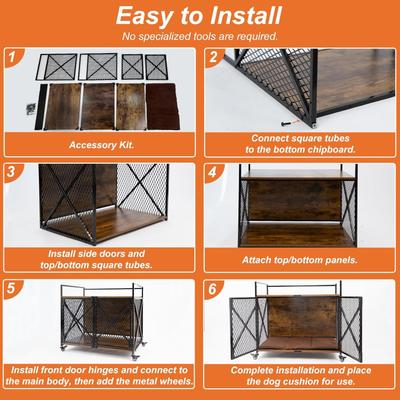 Easy to Install
No specialized tools are required.

1
Accessory Kit.

2
Connect square tubes to the bottom chipboard.

3
Install side doors and top/bottom square tubes.

4
Attach top/bottom panels.

5
Install front door hinges and connect to the main body, then add the metal wheels.

6
Complete installation and place the dog cushion for use.