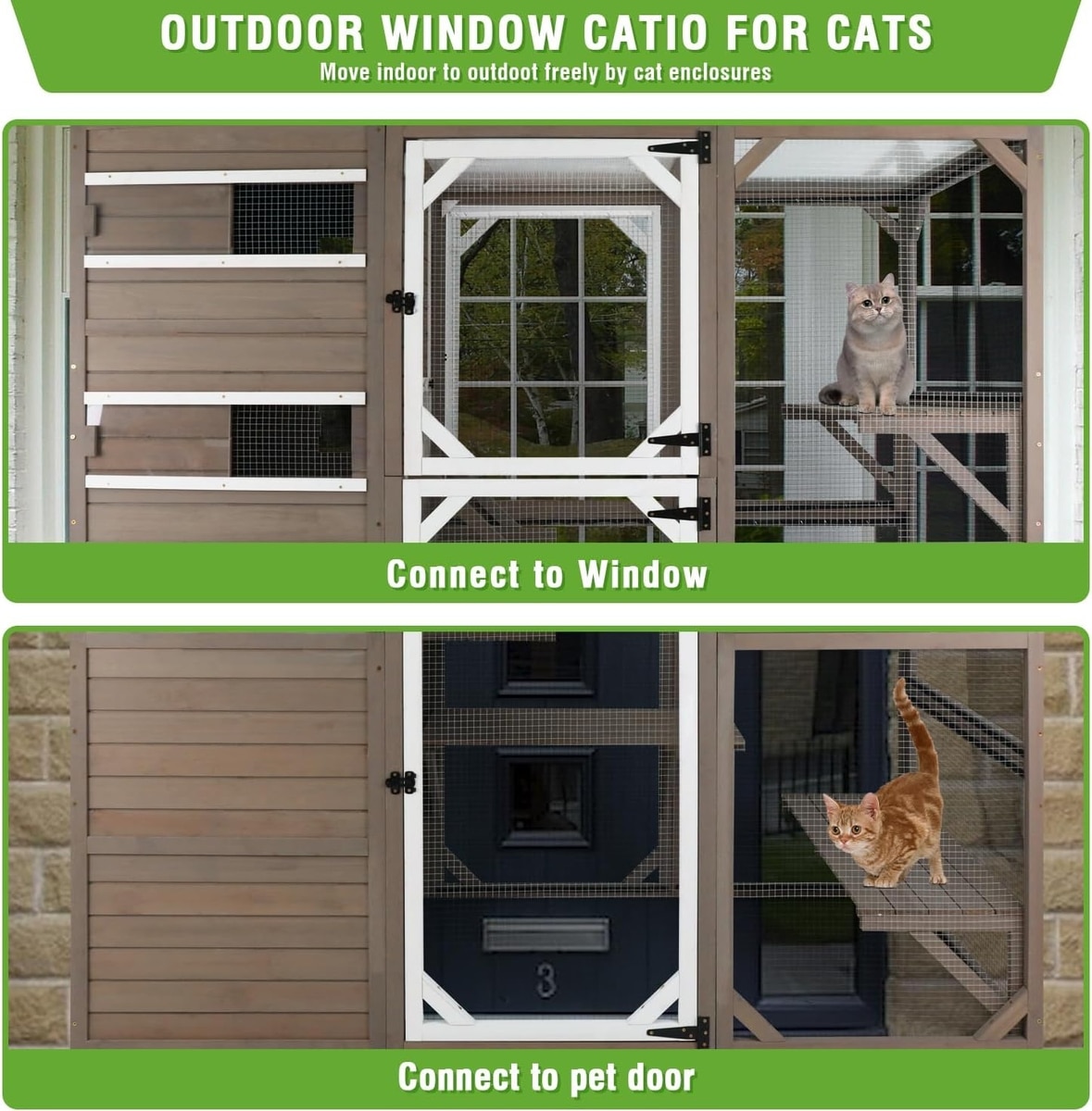 OUTDOOR WINDOW CATIO FOR CATS

Move indoor to outdoot freely by cat enclosures

Connect to Window

3

Connect to pet door