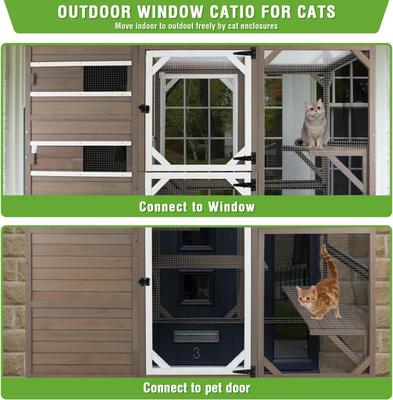 OUTDOOR WINDOW CATIO FOR CATS

Move indoor to outdoot freely by cat enclosures

Connect to Window

3

Connect to pet door