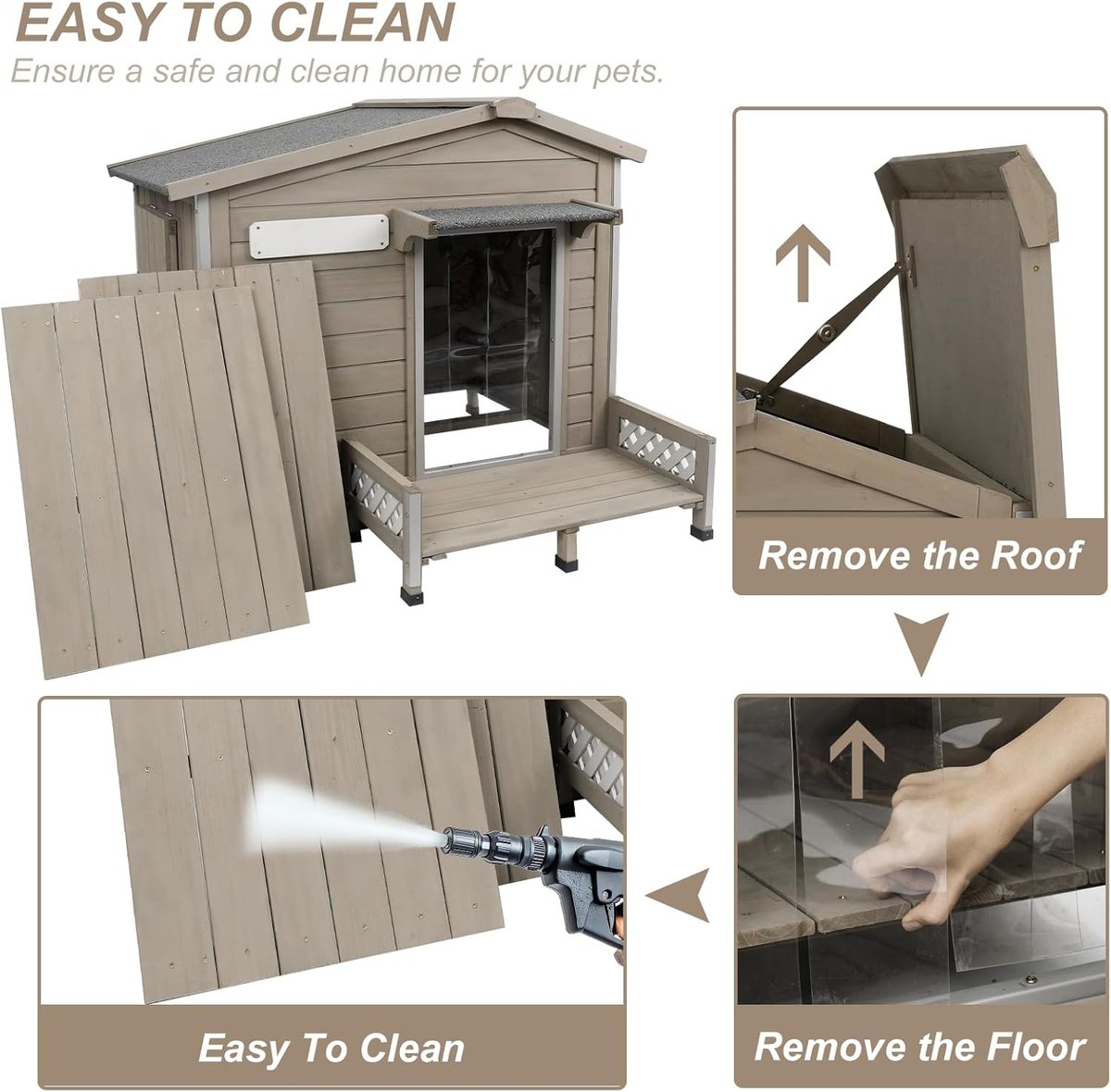 EASY TO CLEAN
Ensure a safe and clean home for your pets.

Remove the Roof

Remove the Floor

Easy To Clean