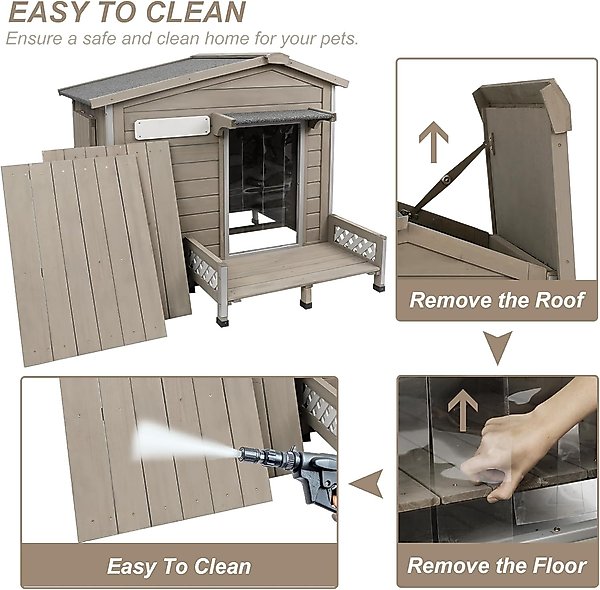 EASY TO CLEAN

Ensure a safe and clean home for your pets.

Remove the Roof

Remove the Floor

Easy To Clean