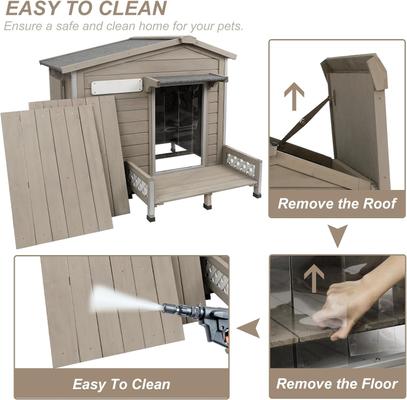 EASY TO CLEAN

Ensure a safe and clean home for your pets.

Remove the Roof

Remove the Floor

Easy To Clean