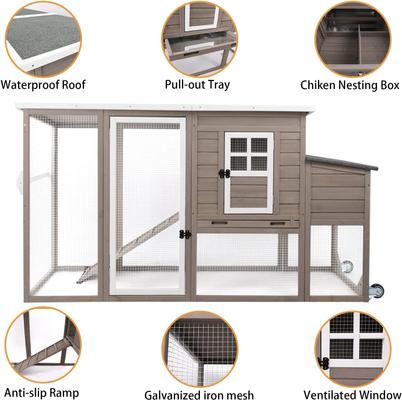 Waterproof Roof

Pull-out Tray

Chiken Nesting Box

Anti-slip Ramp

Galvanized iron mesh

Ventilated Window