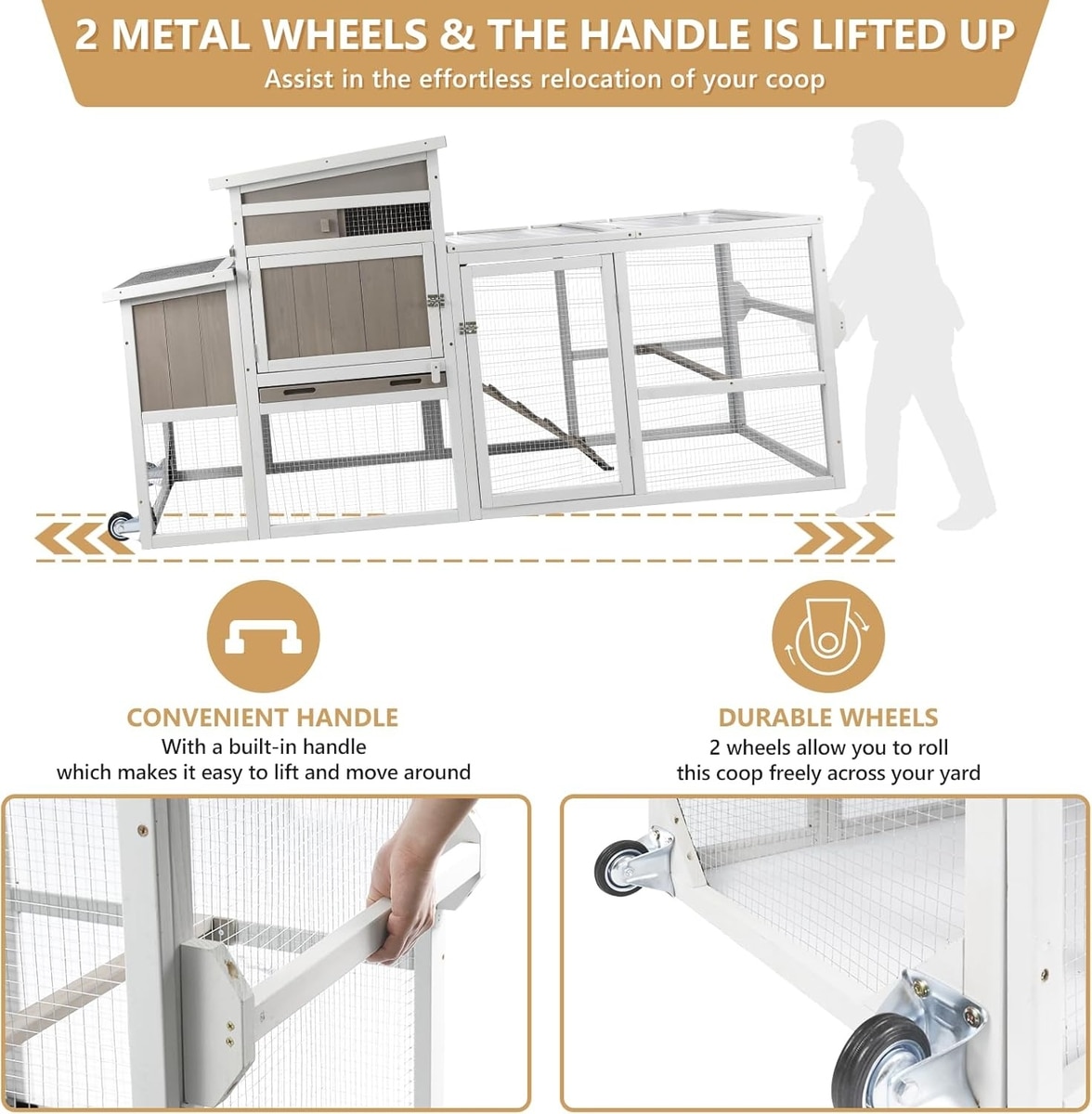 2 METAL WHEELS & THE HANDLE IS LIFTED UP
Assist in the effortless relocation of your coop

CONVENIENT HANDLE
With a built-in handle
which makes it easy to lift and move around

DURABLE WHEELS
2 wheels allow you to roll
this coop freely across your yard