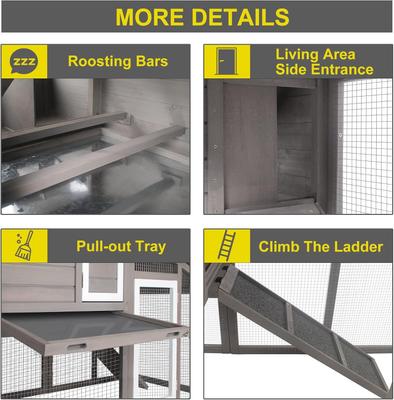 MORE DETAILS

zzz

Roosting Bars

Living Area
Side Entrance

Pull-out Tray

Climb The Ladder