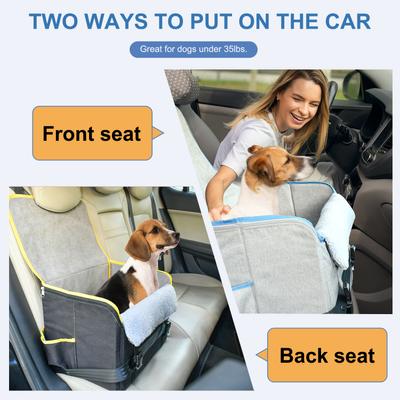 TWO WAYS TO PUT ON THE CAR

Great for dogs under 35lbs.

Front seat

Back seat