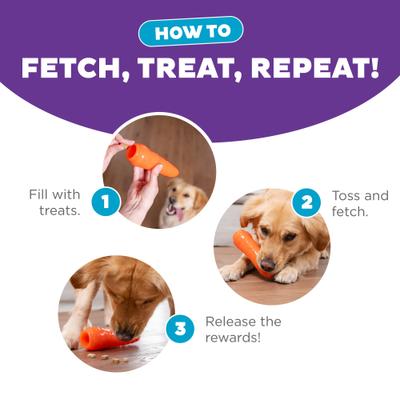 HOW TO
FETCH, TREAT, REPEAT!

Fill with treats. 1

2 Toss and fetch.

3 Release the rewards!