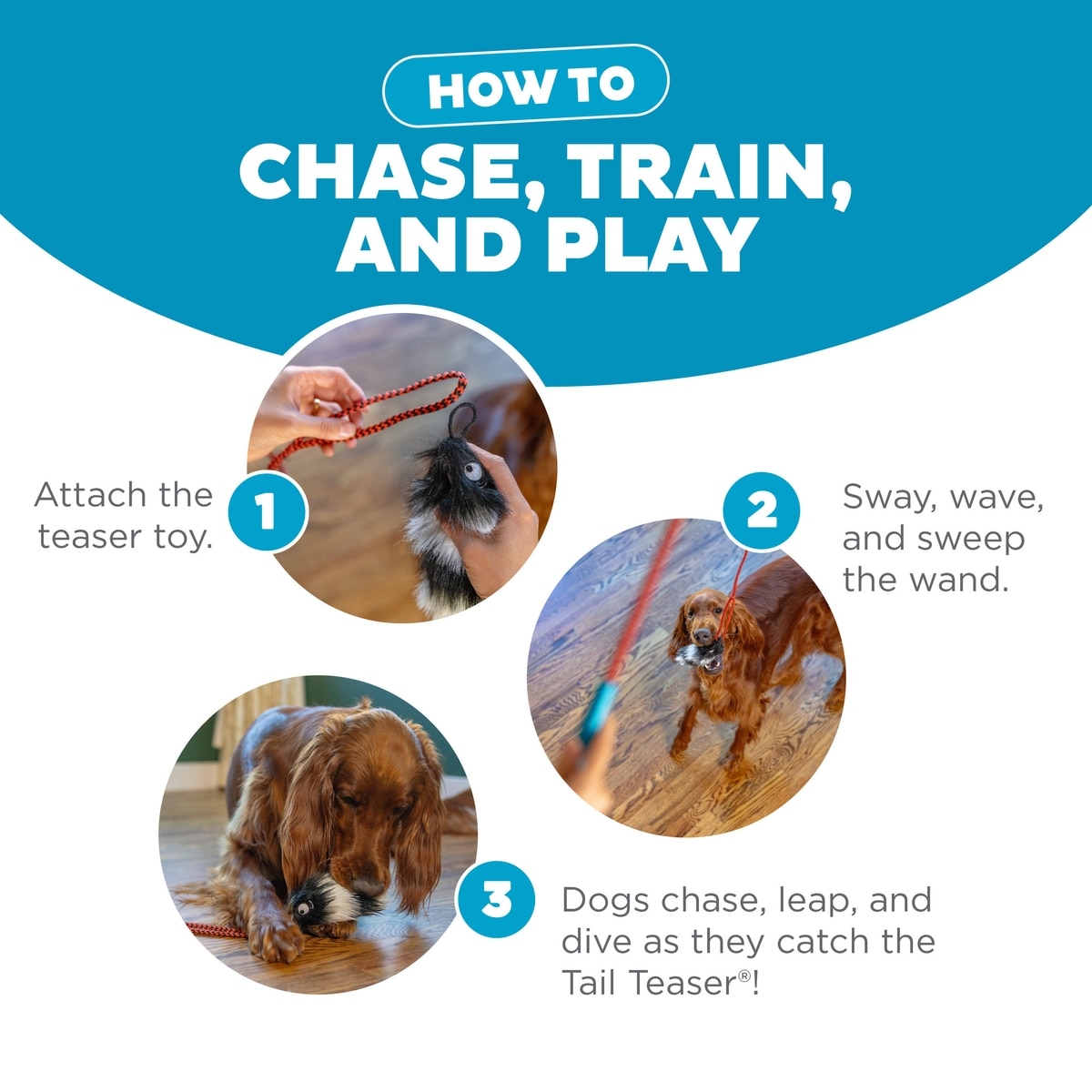 HOW TO

CHASE, TRAIN, AND PLAY

Attach the teaser toy.

1

2

Sway, wave, and sweep the wand.

3

Dogs chase, leap, and dive as they catch the Tail Teaser®!