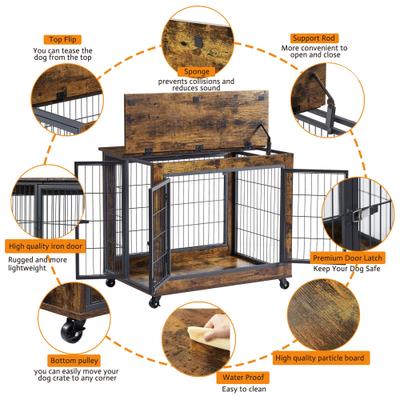 Top Flip
You can tease the dog from the top

Sponge
prevents collisions and reduces sound

Support Rod
More convenient to open and close

High quality iron door
Rugged and more lightweight

Premium Door Latch
Keep Your Dog Safe

Bottom pulley
you can easily move your dog crate to any corner

Water Proof
Easy to clean

High quality particle board