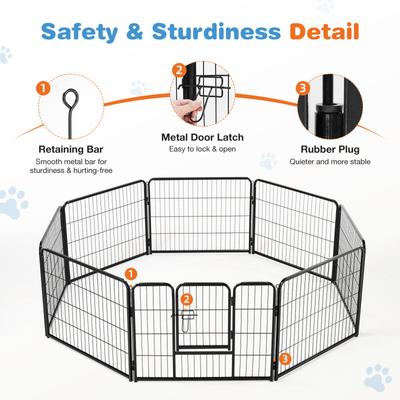 Safety & Sturdiness Detail

1

Retaining Bar

Smooth metal bar for sturdiness & hurting-free

2

Metal Door Latch

Easy to lock & open

3

Rubber Plug

Quieter and more stable

1

2

3