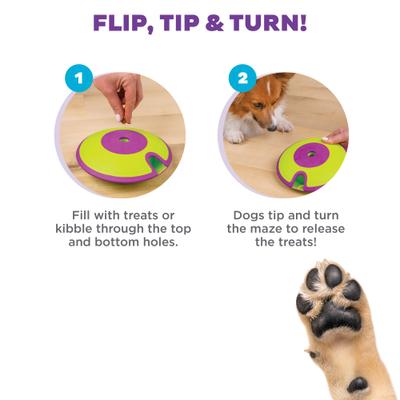 FLIP, TIP & TURN!

1

Fill with treats or kibble through the top and bottom holes.

2

Dogs tip and turn the maze to release the treats!