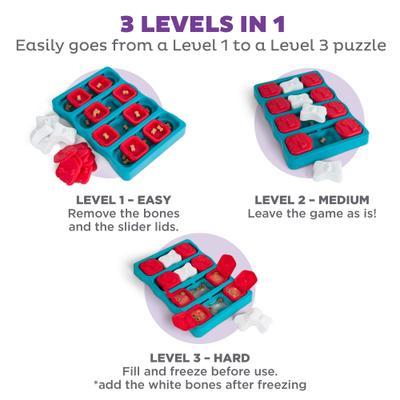 3 LEVELS IN 1
Easily goes from a Level 1 to a Level 3 puzzle

LEVEL 1 – EASY
Remove the bones and the slider lids.

LEVEL 2 – MEDIUM
Leave the game as is!

LEVEL 3 – HARD
Fill and freeze before use.
*add the white bones after freezing