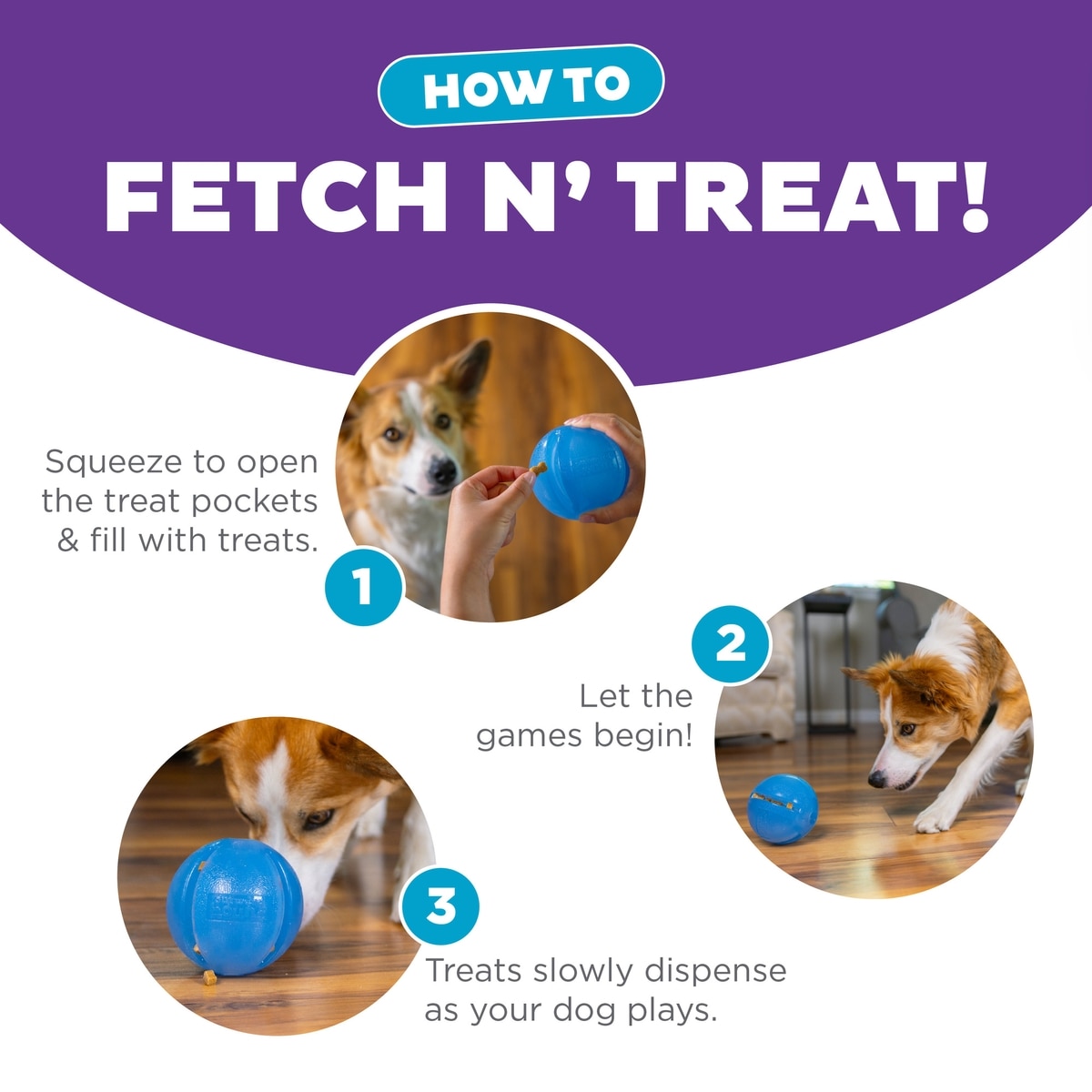 HOW TO

FETCH N' TREAT!

Squeeze to open the treat pockets & fill with treats.

1

2

Let the games begin!

3

Treats slowly dispense as your dog plays.