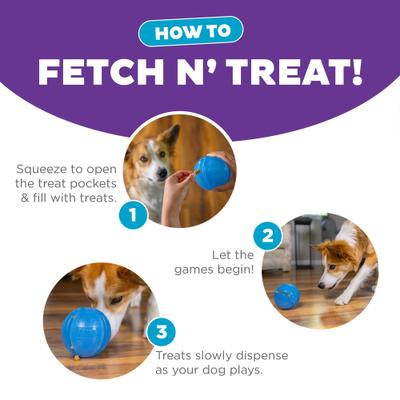 HOW TO

FETCH N' TREAT!

Squeeze to open the treat pockets & fill with treats.

1

2

Let the games begin!

3

Treats slowly dispense as your dog plays.