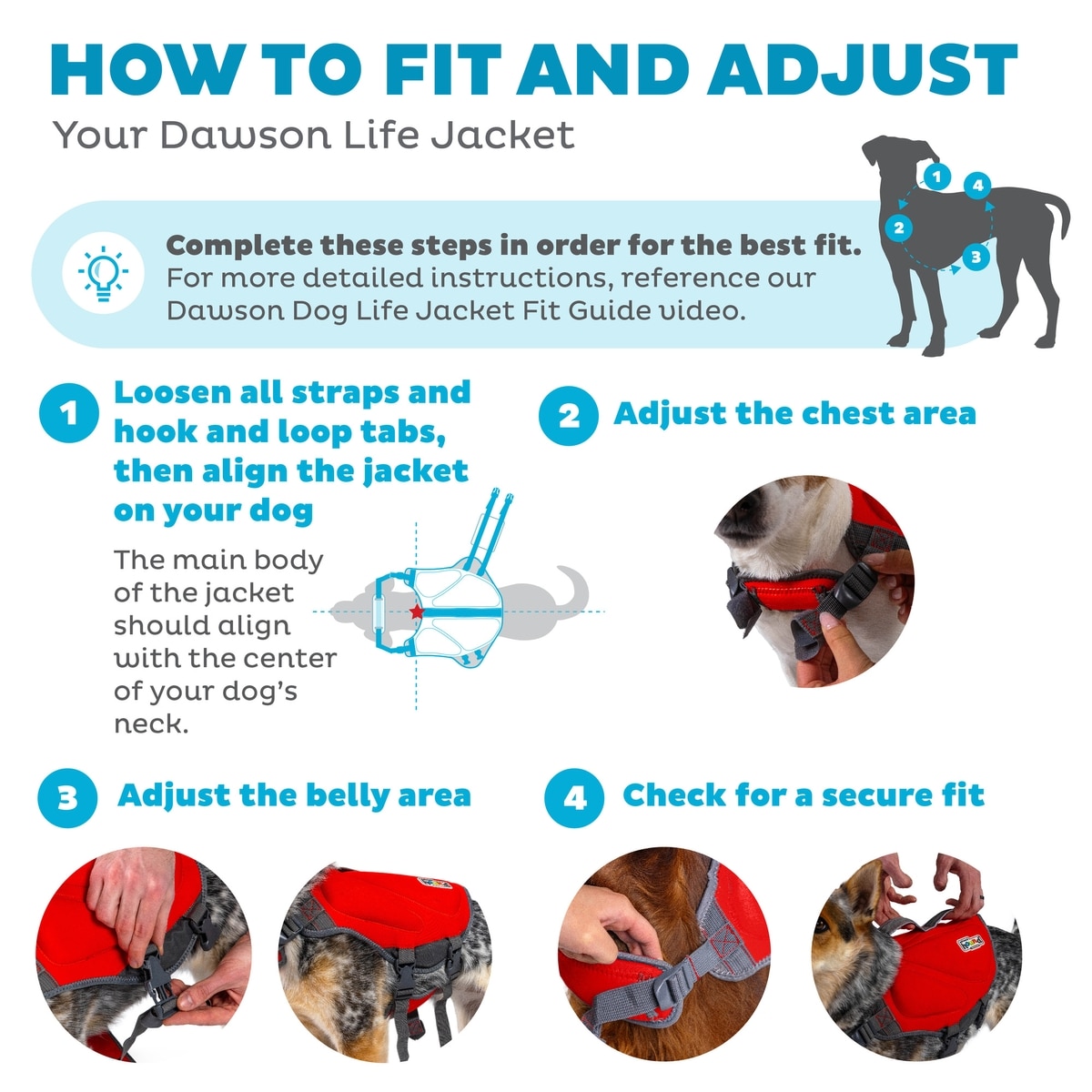 HOW TO FIT AND ADJUST
Your Dawson Life Jacket

1
4
2
3

Complete these steps in order for the best fit.
For more detailed instructions, reference our Dawson Dog Life Jacket Fit Guide video.

1 Loosen all straps and hook and loop tabs, then align the jacket on your dog

The main body of the jacket should align with the center of your dog's neck.

2 Adjust the chest area

3 Adjust the belly area

4 Check for a secure fit