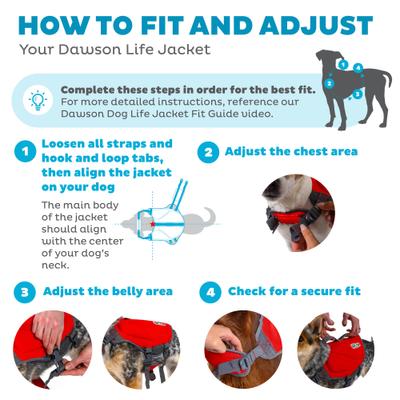 HOW TO FIT AND ADJUST
Your Dawson Life Jacket

1 4 2 3

Complete these steps in order for the best fit.
For more detailed instructions, reference our Dawson Dog Life Jacket Fit Guide video.

1 Loosen all straps and hook and loop tabs, then align the jacket on your dog

The main body of the jacket should align with the center of your dog's neck.

2 Adjust the chest area

3 Adjust the belly area

4 Check for a secure fit