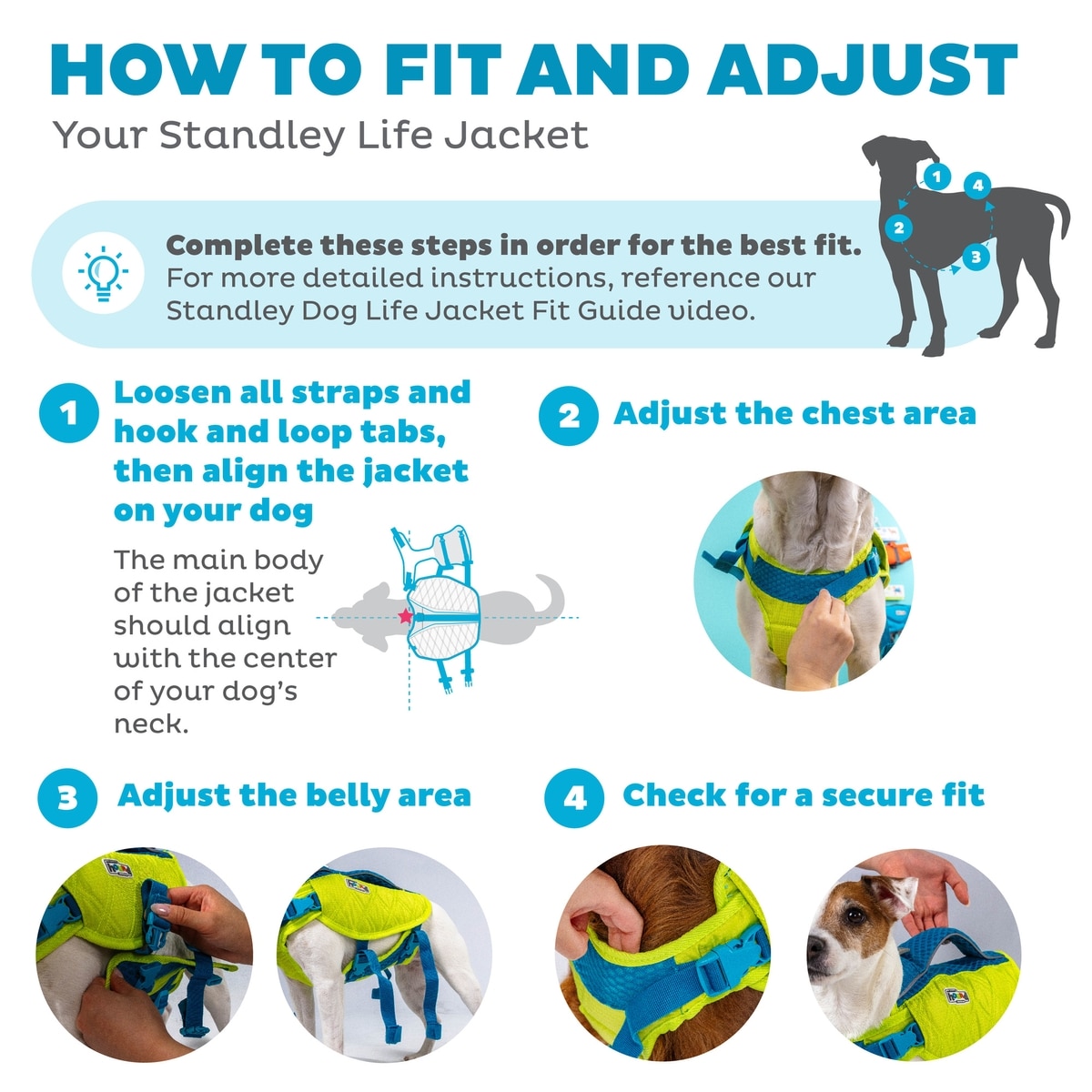 HOW TO FIT AND ADJUST
Your Standley Life Jacket

1 4 2 3

Complete these steps in order for the best fit.
For more detailed instructions, reference our Standley Dog Life Jacket Fit Guide video.

1 Loosen all straps and hook and loop tabs, then align the jacket on your dog

The main body of the jacket should align with the center of your dog's neck.

2 Adjust the chest area

3 Adjust the belly area

4 Check for a secure fit