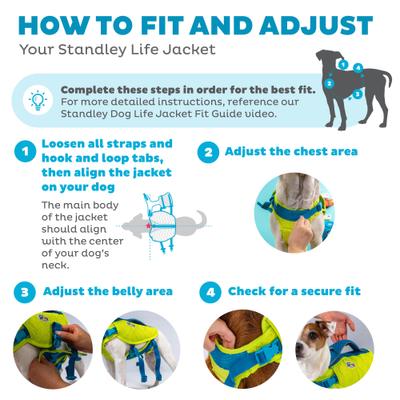 HOW TO FIT AND ADJUST
Your Standley Life Jacket

1 4 2 3

Complete these steps in order for the best fit.
For more detailed instructions, reference our Standley Dog Life Jacket Fit Guide video.

1 Loosen all straps and hook and loop tabs, then align the jacket on your dog

The main body of the jacket should align with the center of your dog's neck.

2 Adjust the chest area

3 Adjust the belly area

4 Check for a secure fit