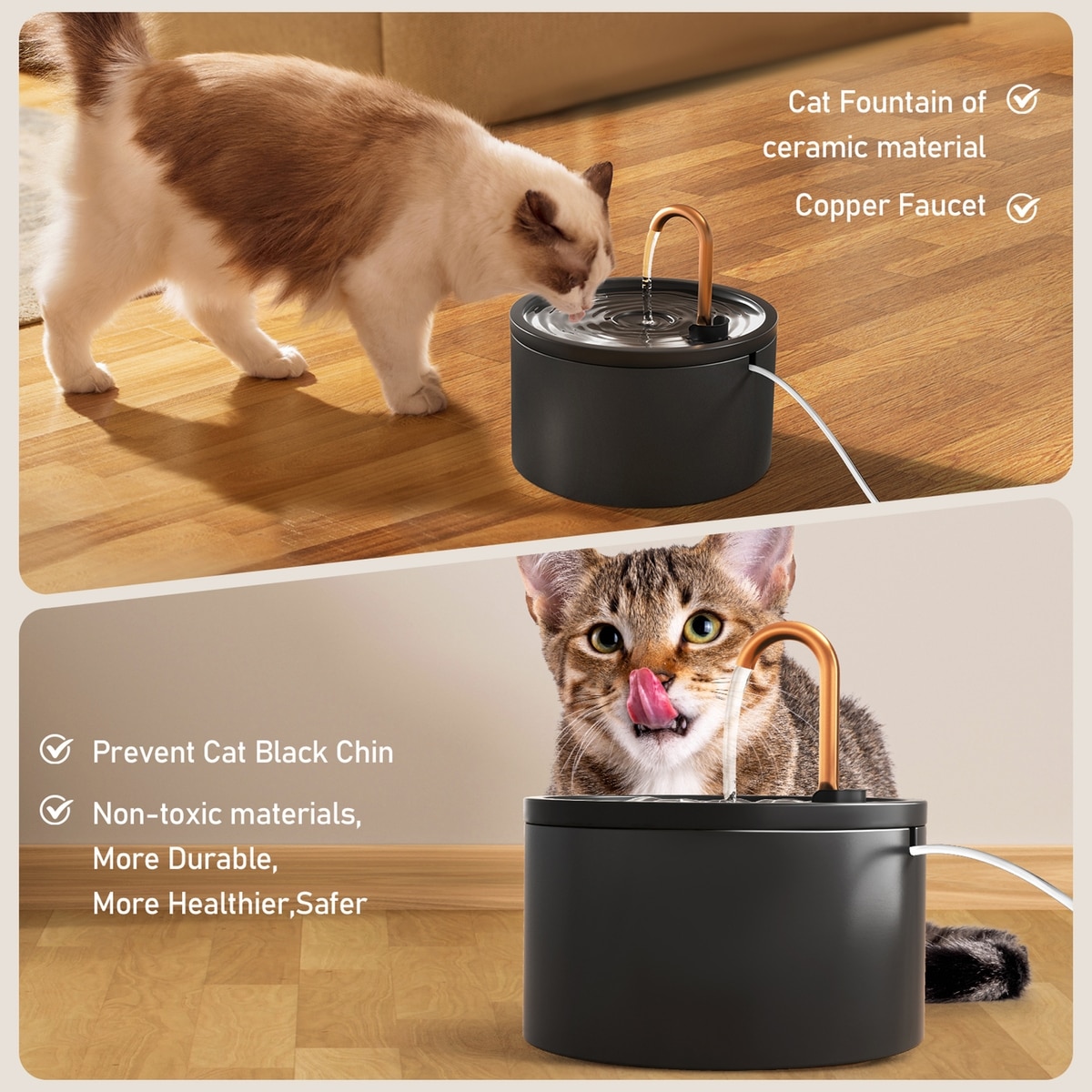 Cat Fountain of ceramic material

Copper Faucet

Prevent Cat Black Chin

Non-toxic materials, More Durable, More Healthier,Safer