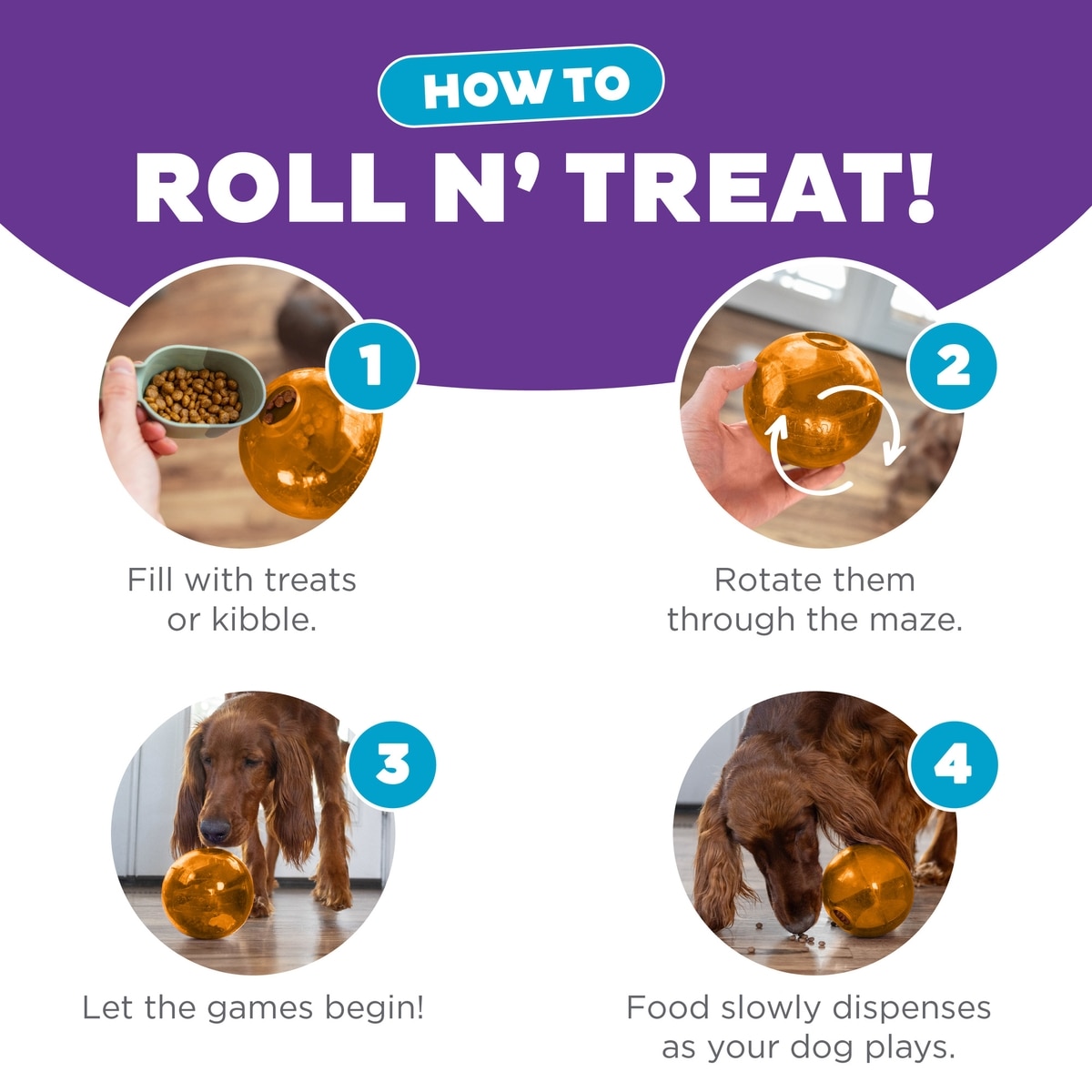 HOW TO
ROLL N' TREAT!

1
Fill with treats or kibble.

2
Rotate them through the maze.

3
Let the games begin!

4
Food slowly dispenses as your dog plays.