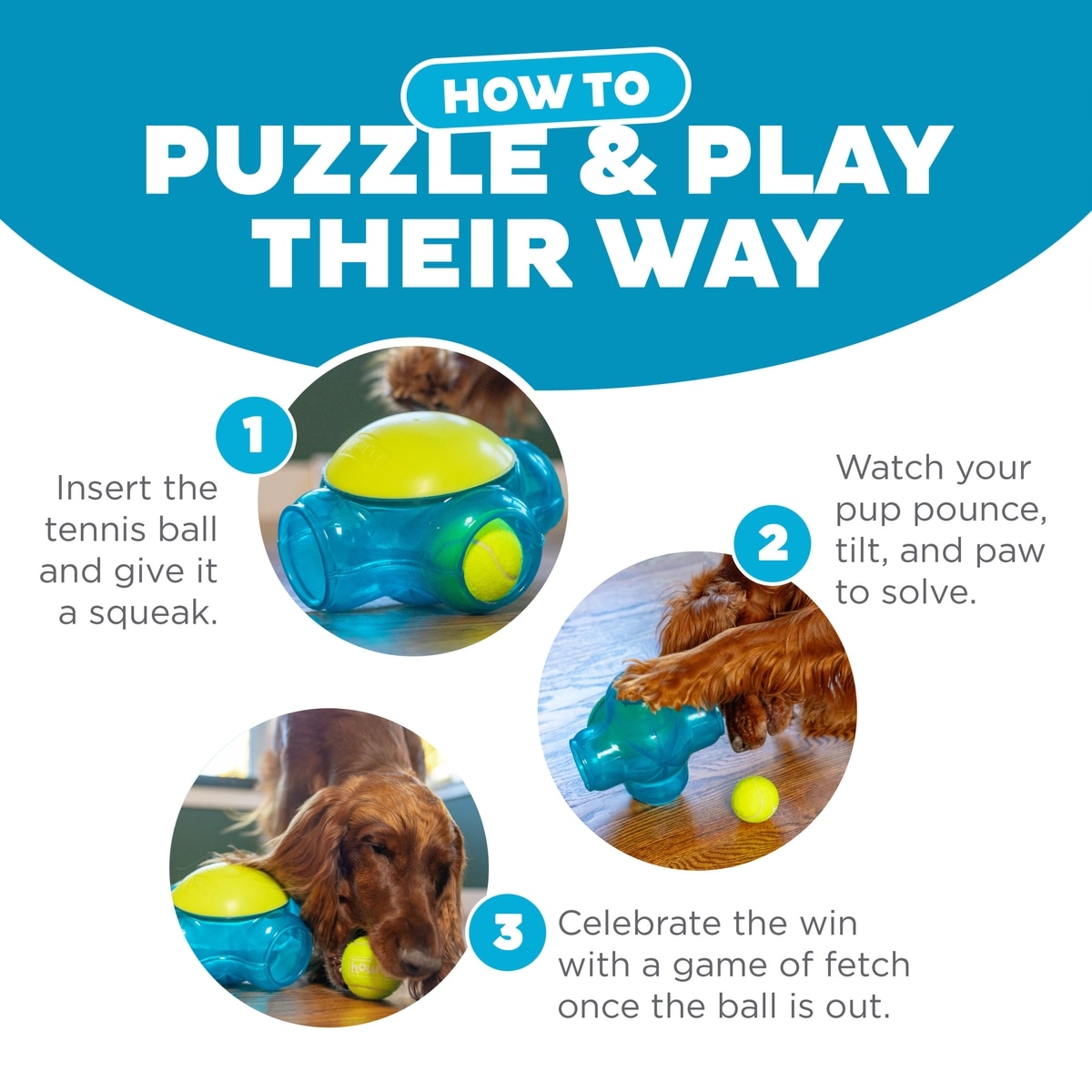 HOW TO
PUZZLE & PLAY THEIR WAY

1
Insert the tennis ball and give it a squeak.

2
Watch your pup pounce, tilt, and paw to solve.

3
Celebrate the win with a game of fetch once the ball is out.