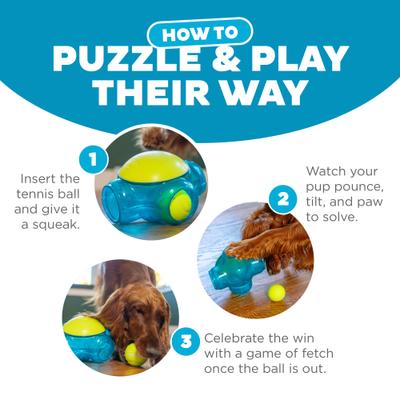 HOW TO
PUZZLE & PLAY THEIR WAY

1
Insert the tennis ball and give it a squeak.

2
Watch your pup pounce, tilt, and paw to solve.

3
Celebrate the win with a game of fetch once the ball is out.