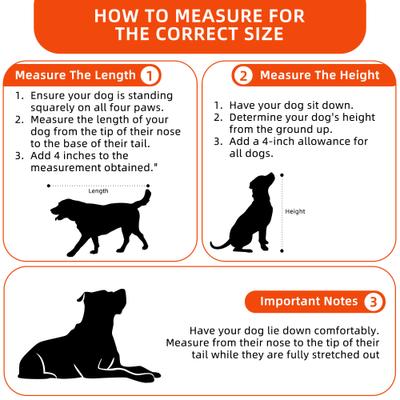 HOW TO MEASURE FOR THE CORRECT SIZE

Measure The Length 1

1. Ensure your dog is standing squarely on all four paws.
2. Measure the length of your dog from the tip of their nose to the base of their tail.
3. Add 4 inches to the measurement obtained."

Length

2 Measure The Height

1. Have your dog sit down.
2. Determine your dog's height from the ground up.
3. Add a 4-inch allowance for all dogs.

Height

Important Notes 3

Have your dog lie down comfortably. Measure from their nose to the tip of their tail while they are fully stretched out