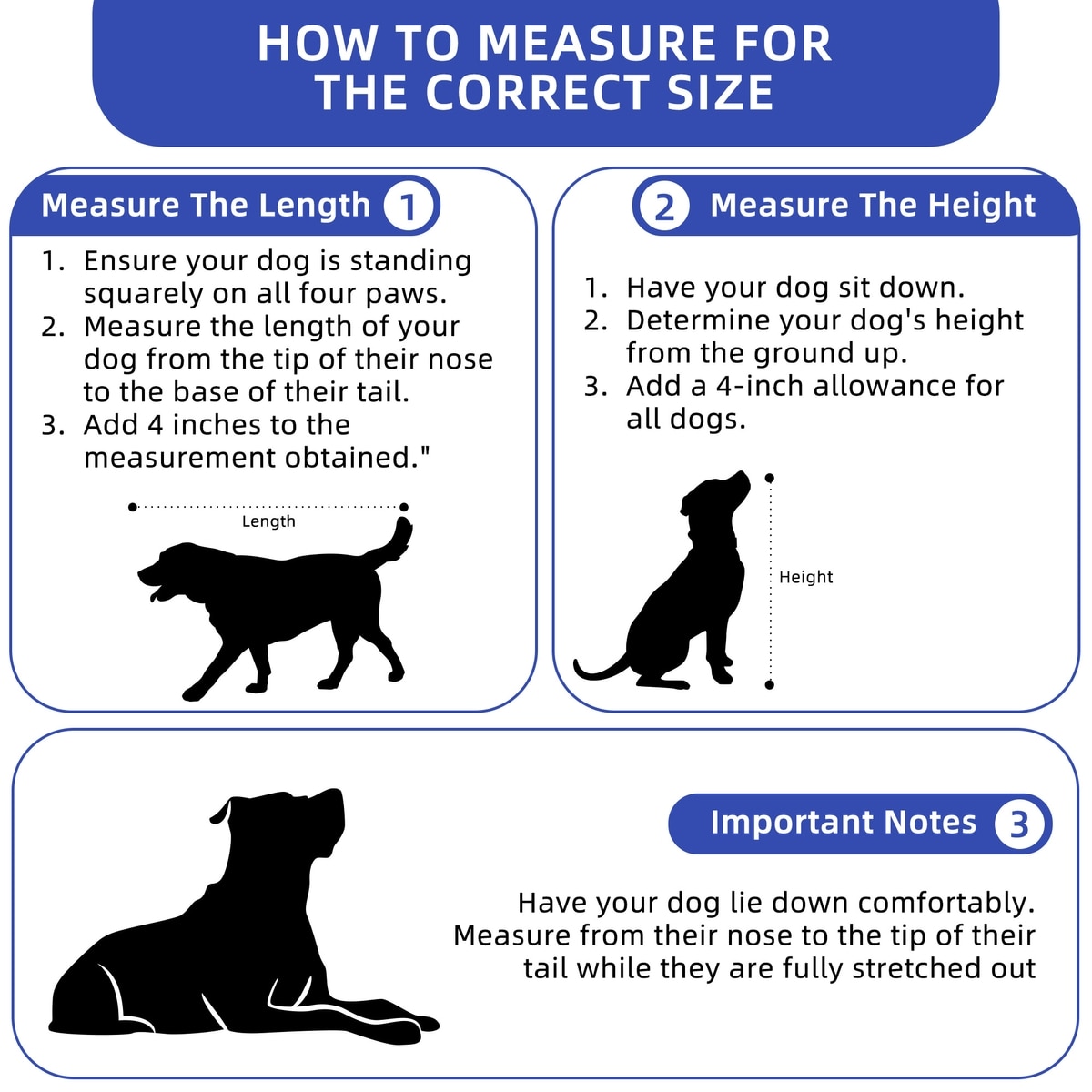 HOW TO MEASURE FOR THE CORRECT SIZE

Measure The Length 1

1. Ensure your dog is standing squarely on all four paws.
2. Measure the length of your dog from the tip of their nose to the base of their tail.
3. Add 4 inches to the measurement obtained."

Length

2 Measure The Height

1. Have your dog sit down.
2. Determine your dog's height from the ground up.
3. Add a 4-inch allowance for all dogs.

Height

Important Notes 3

Have your dog lie down comfortably. Measure from their nose to the tip of their tail while they are fully stretched out