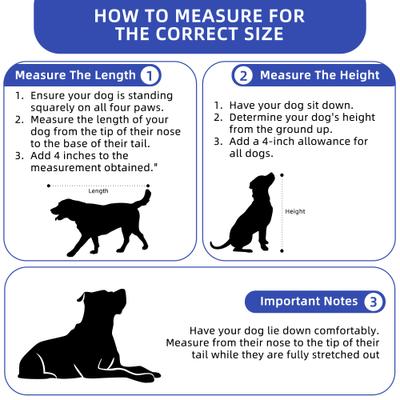 HOW TO MEASURE FOR THE CORRECT SIZE

Measure The Length 1

1. Ensure your dog is standing squarely on all four paws.
2. Measure the length of your dog from the tip of their nose to the base of their tail.
3. Add 4 inches to the measurement obtained."

Length

2 Measure The Height

1. Have your dog sit down.
2. Determine your dog's height from the ground up.
3. Add a 4-inch allowance for all dogs.

Height

Important Notes 3

Have your dog lie down comfortably. Measure from their nose to the tip of their tail while they are fully stretched out