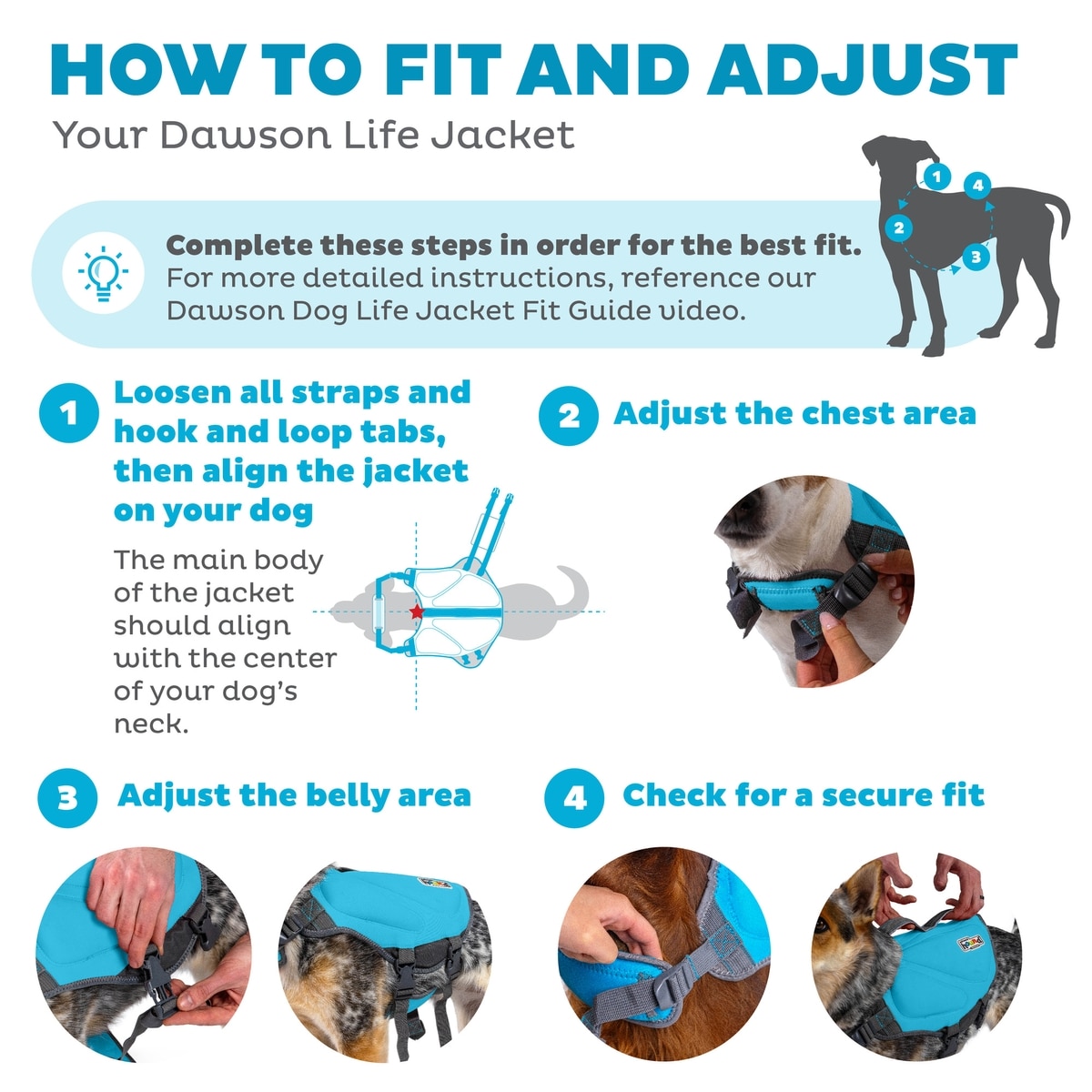 HOW TO FIT AND ADJUST
Your Dawson Life Jacket

1
4
2
3

Complete these steps in order for the best fit.
For more detailed instructions, reference our Dawson Dog Life Jacket Fit Guide video.

1 Loosen all straps and hook and loop tabs, then align the jacket on your dog

The main body of the jacket should align with the center of your dog's neck.

2 Adjust the chest area

3 Adjust the belly area

4 Check for a secure fit