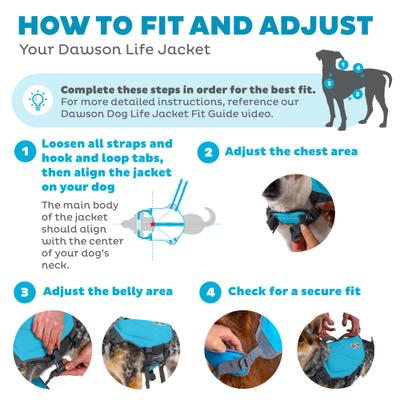 HOW TO FIT AND ADJUST
Your Dawson Life Jacket

1 4 2 3

Complete these steps in order for the best fit.
For more detailed instructions, reference our Dawson Dog Life Jacket Fit Guide video.

1 Loosen all straps and hook and loop tabs, then align the jacket on your dog

The main body of the jacket should align with the center of your dog's neck.

2 Adjust the chest area

3 Adjust the belly area

4 Check for a secure fit