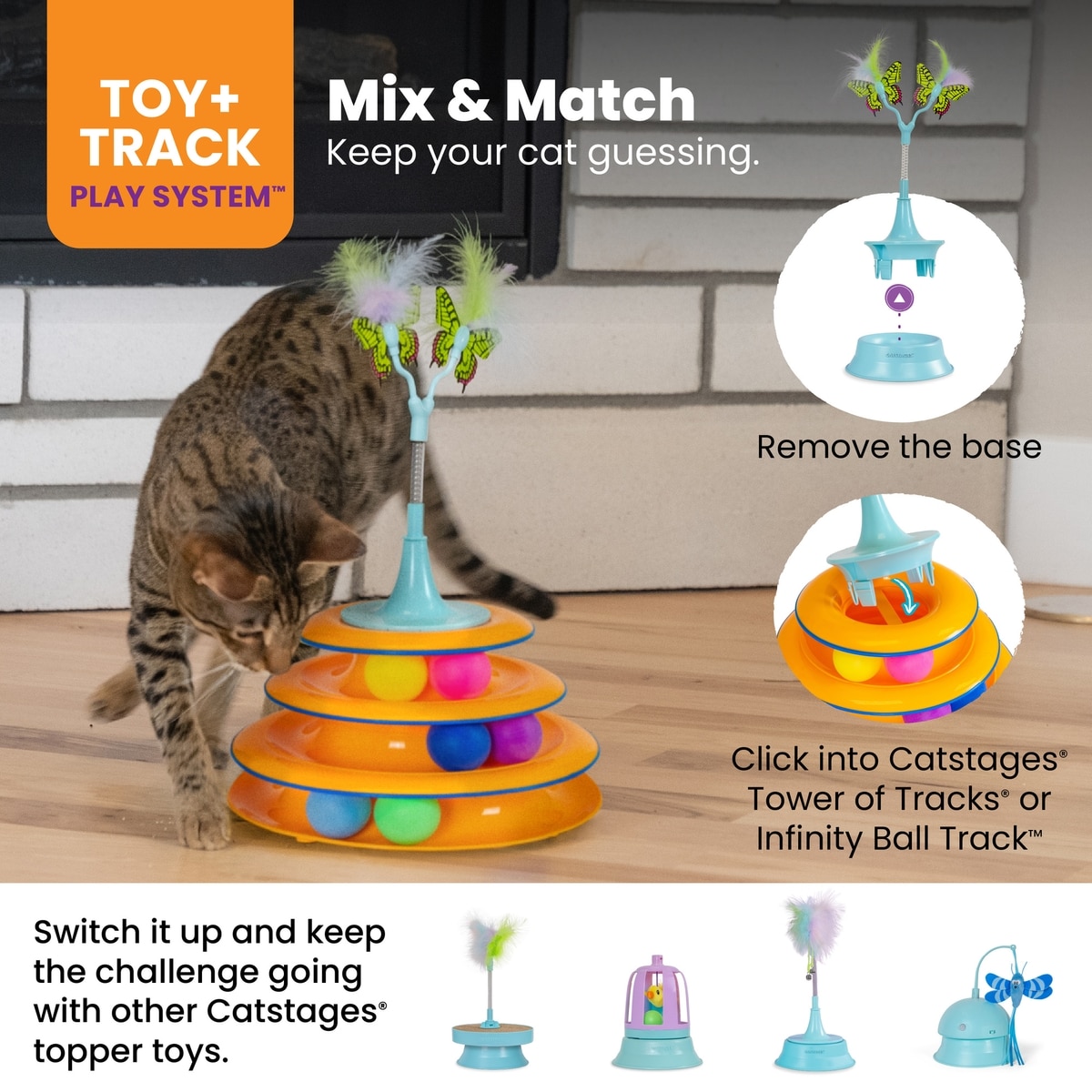 TOY+ TRACK PLAY SYSTEM™

Mix & Match
Keep your cat guessing.

Remove the base

Click into Catstages® Tower of Tracks® or Infinity Ball Track™

Switch it up and keep the challenge going with other Catstages® topper toys.